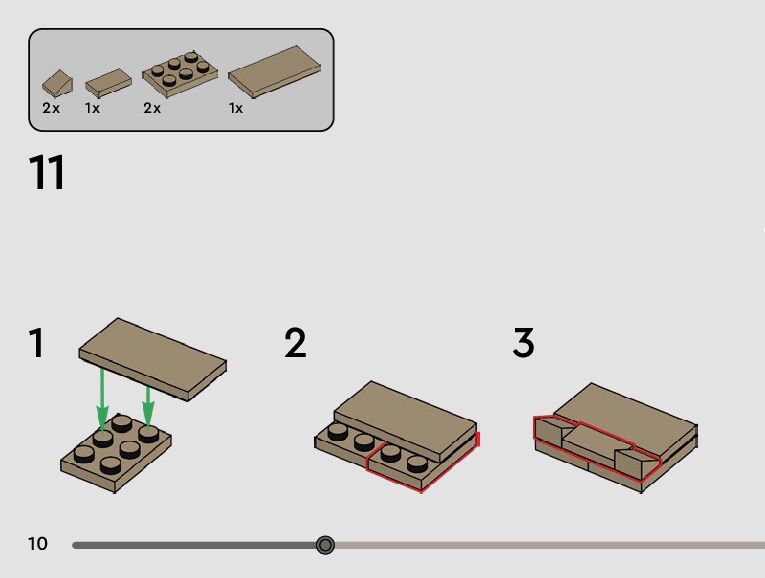 2x 1x 2x 1x

11

1

2

3

10