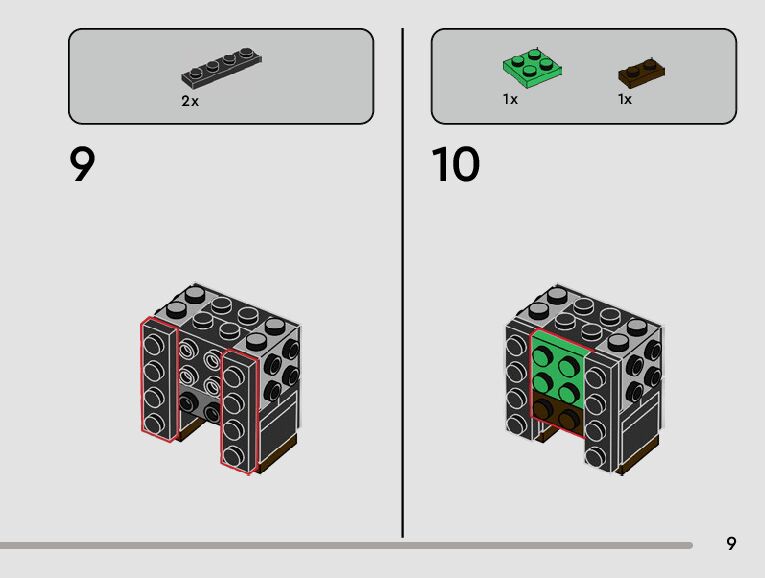 2x

9

1x

1x

10

9