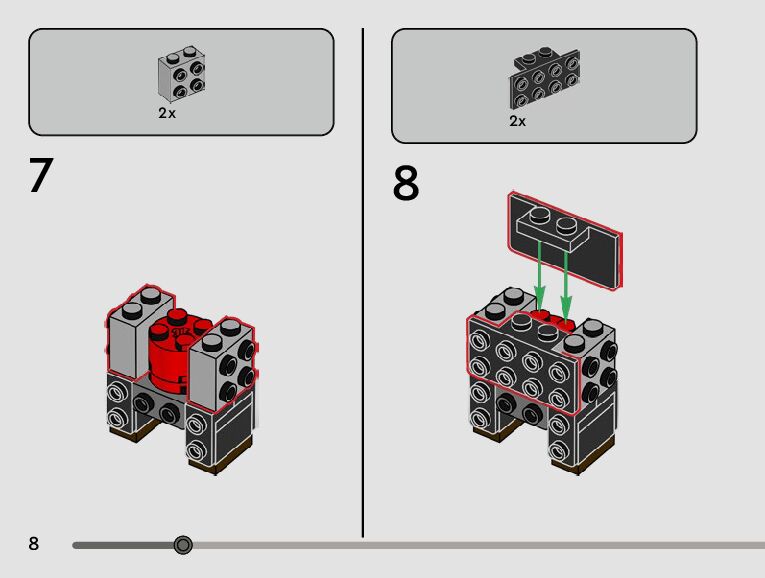 2x

7

2x

8

8