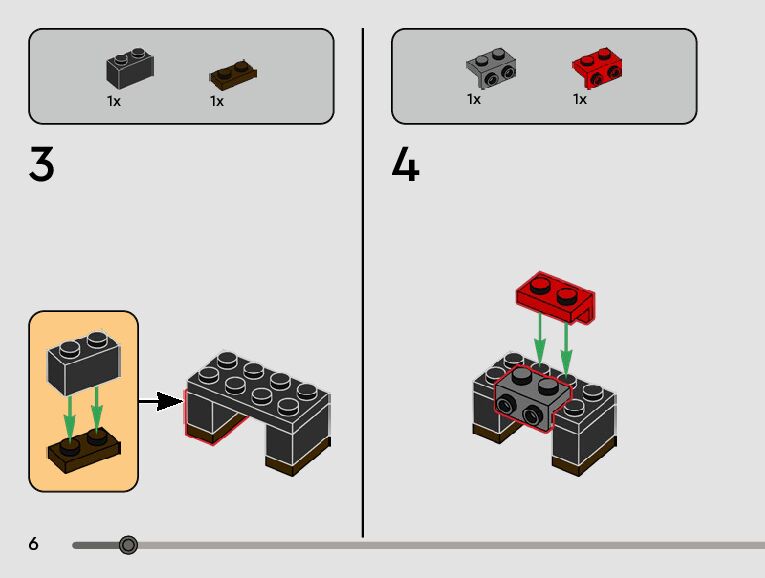 1x 1x

3

1x 1x

4

6