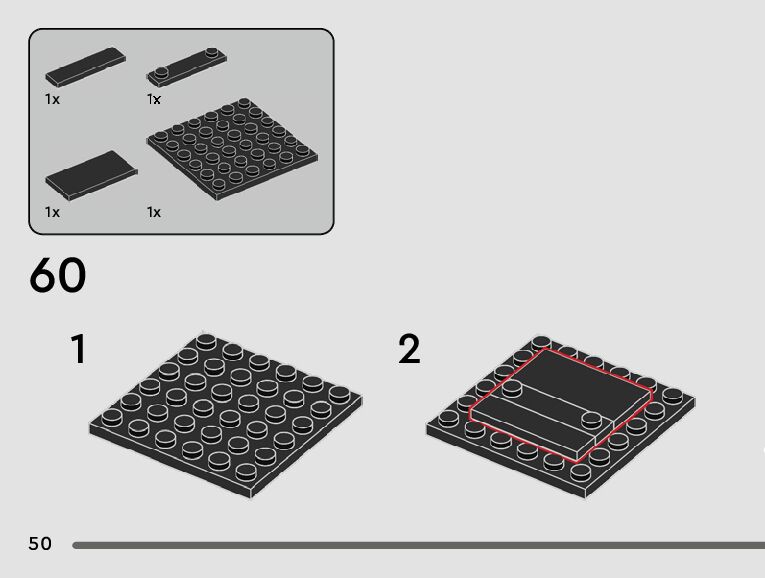 1x
1x
1x
1x

60

1

2

50