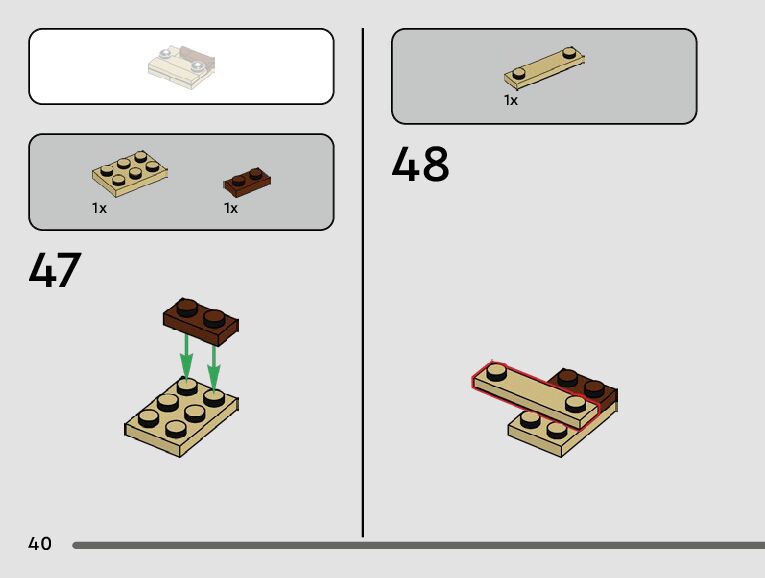 1x

1x

47

1x

48

40