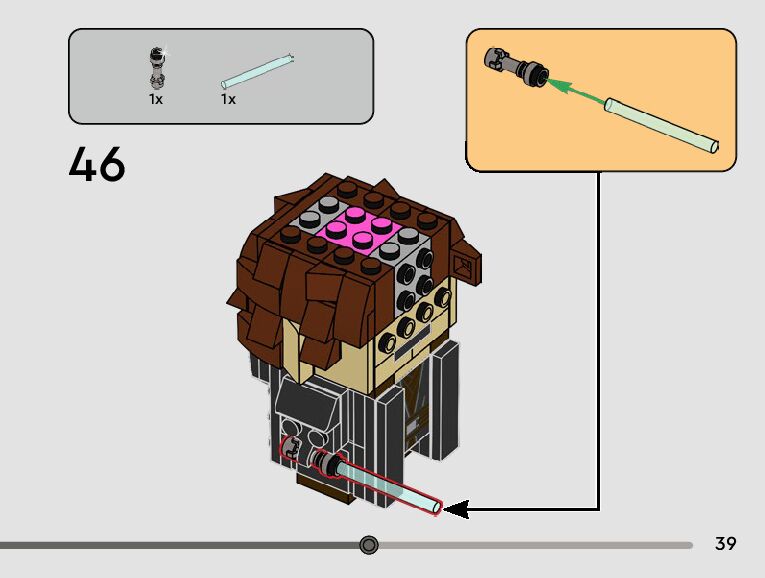 1x
1x

46

39