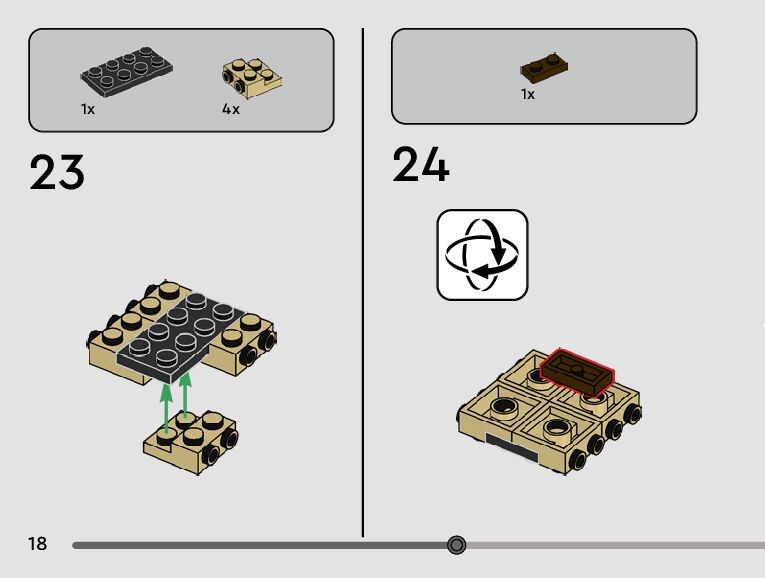 1x

4x

23

1x

24

18