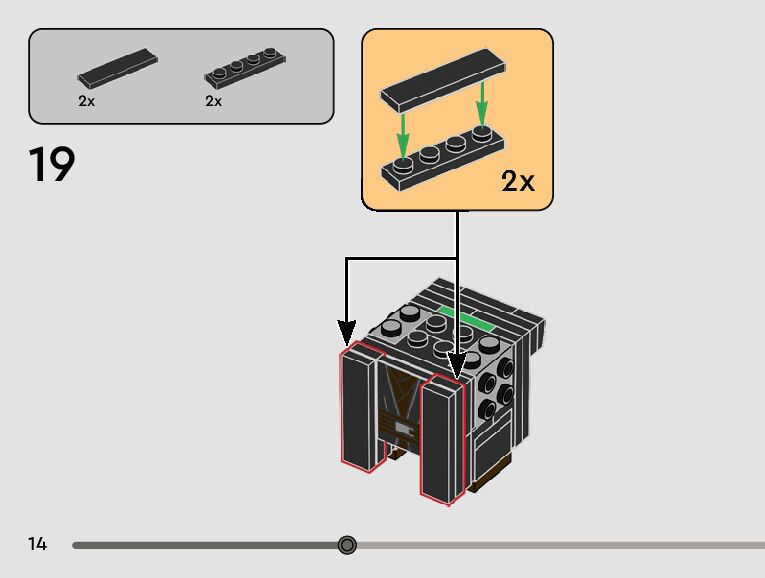 2x
2x

19

2x

14