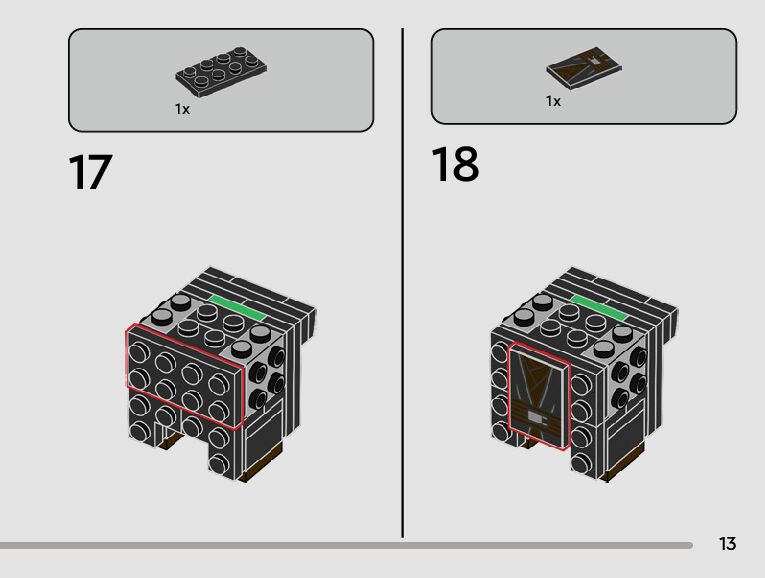 1x

17

1x

18

13