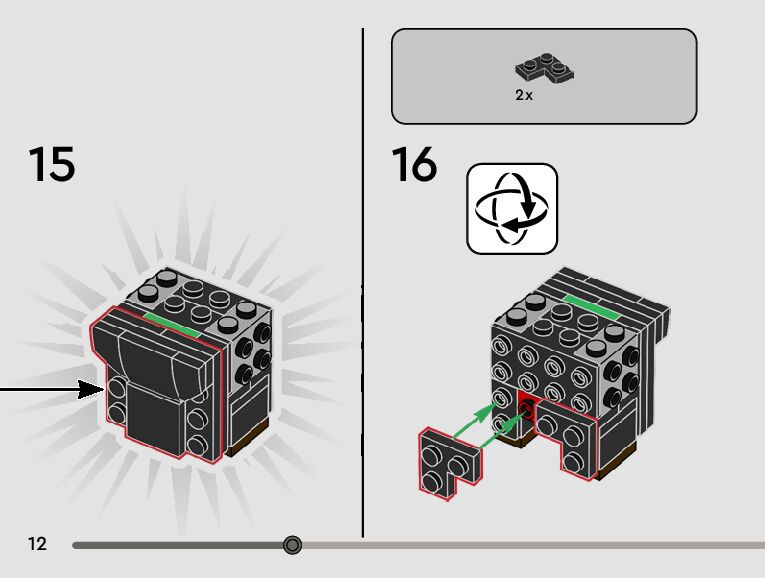 15

2x

16

12