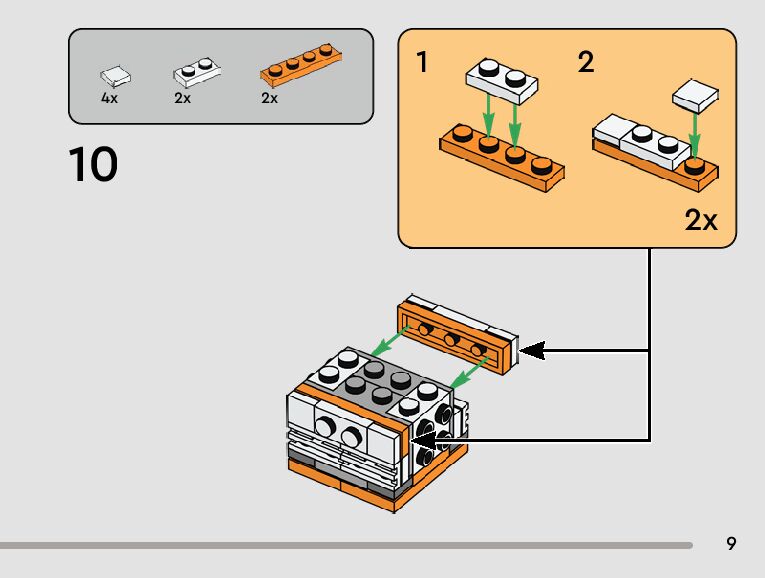 4x
2x
2x

10

1
2
2x

9