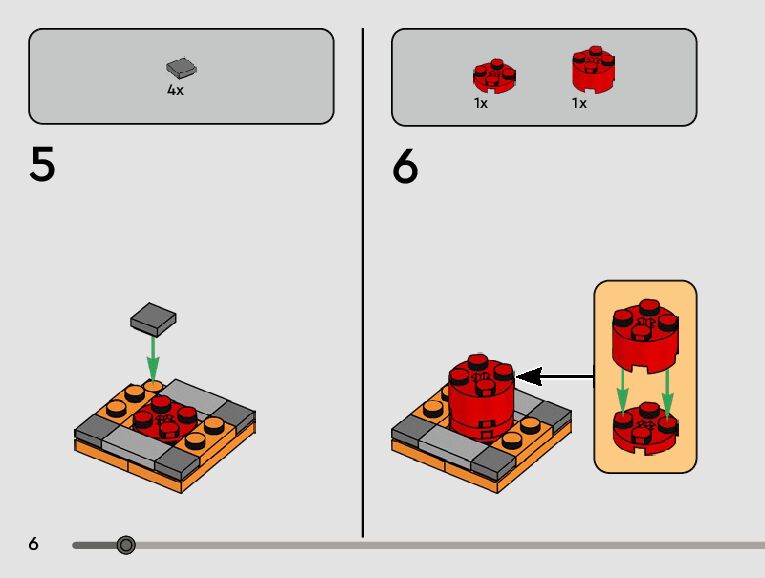 4x

5

1x 1x

6

6