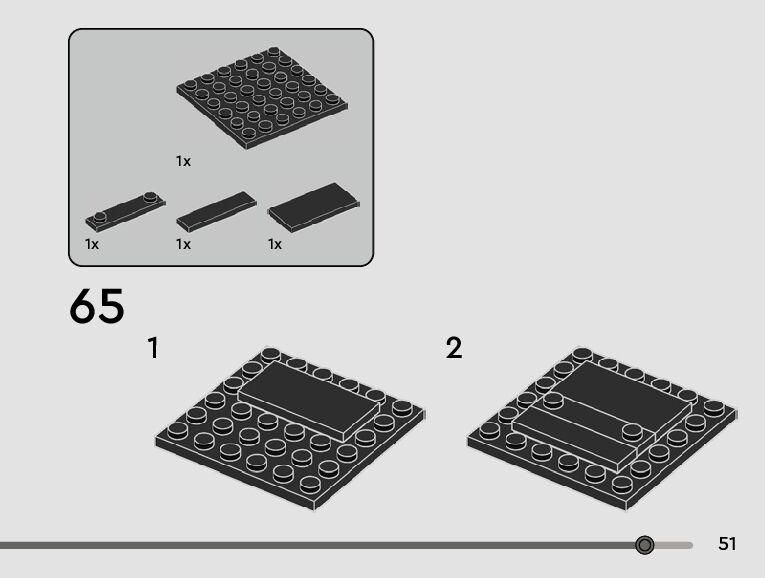 1x

1x 1x 1x

65

1

2

51