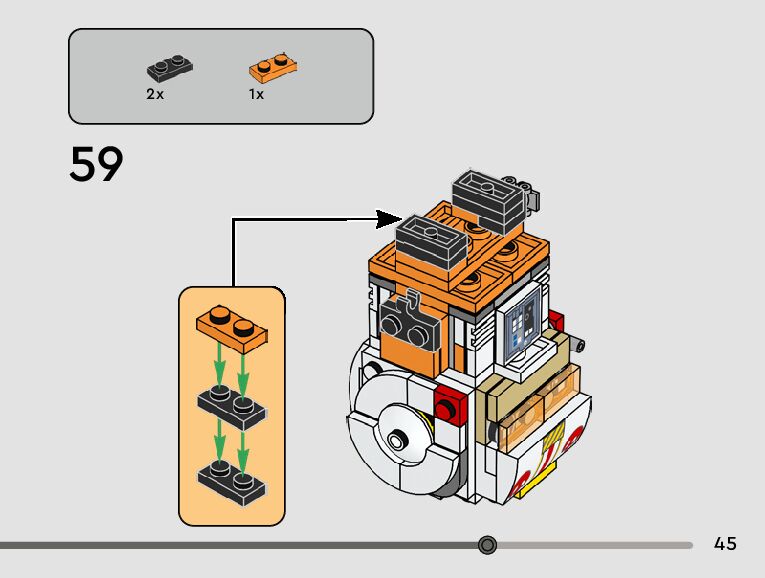 2x

1x

59

45