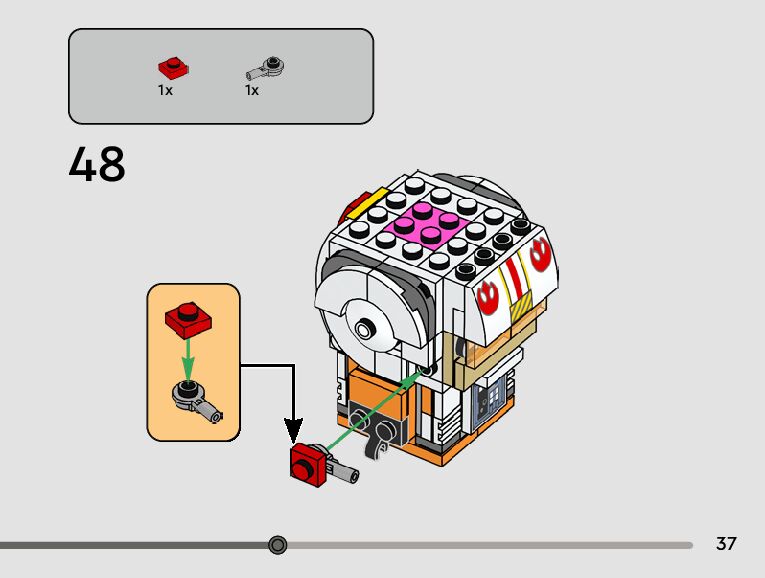 1x 1x

48

37