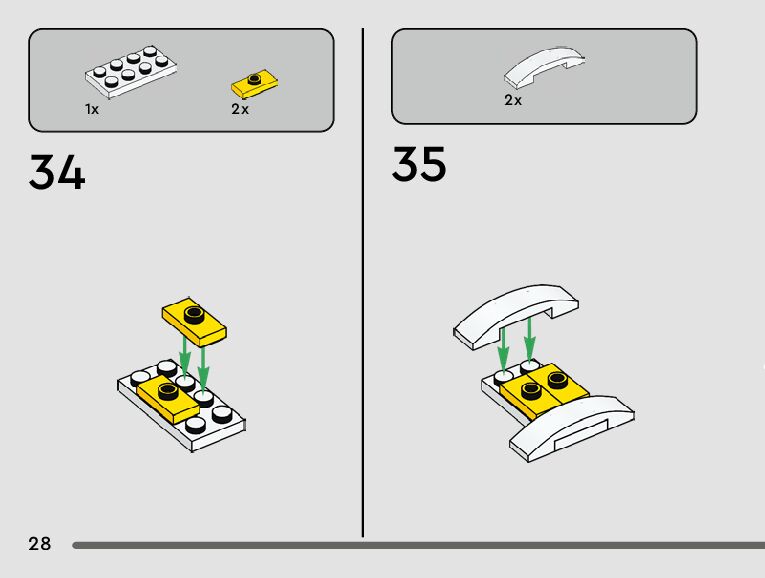 1x

2x

34

2x

35

28