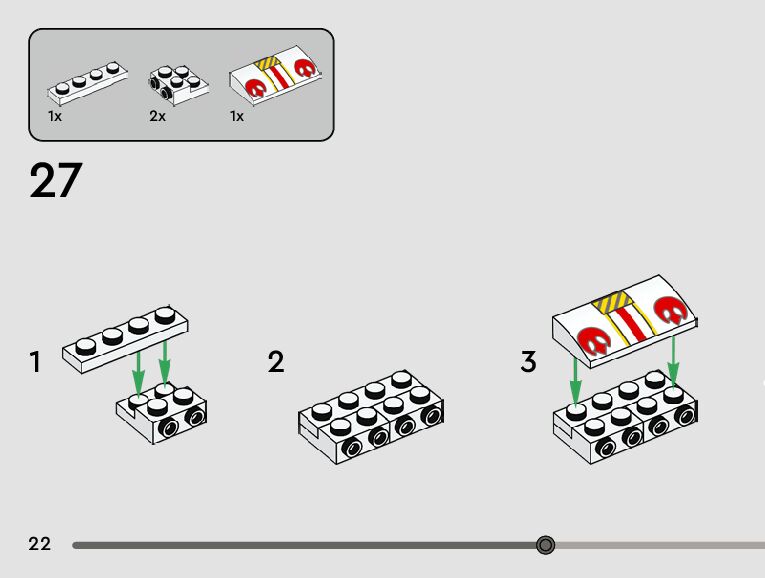 1x 2x 1x

27

1

2

3

22