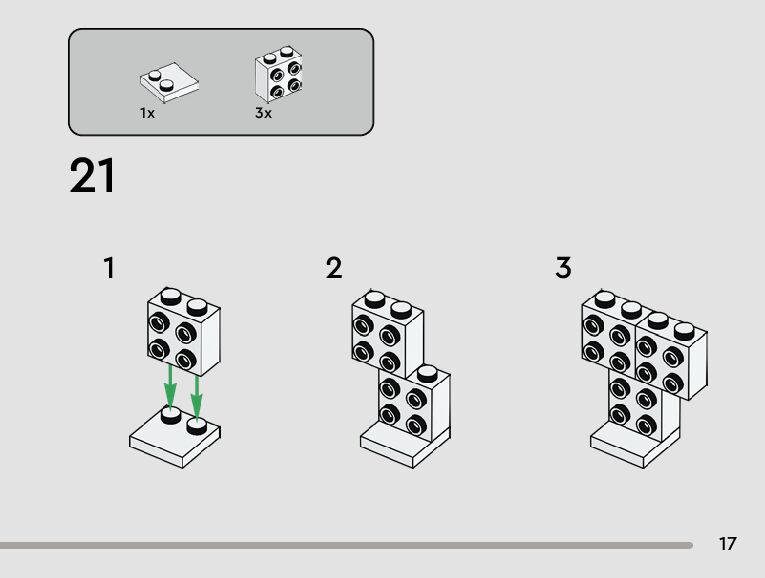 1x
3x

21

1

2

3

17