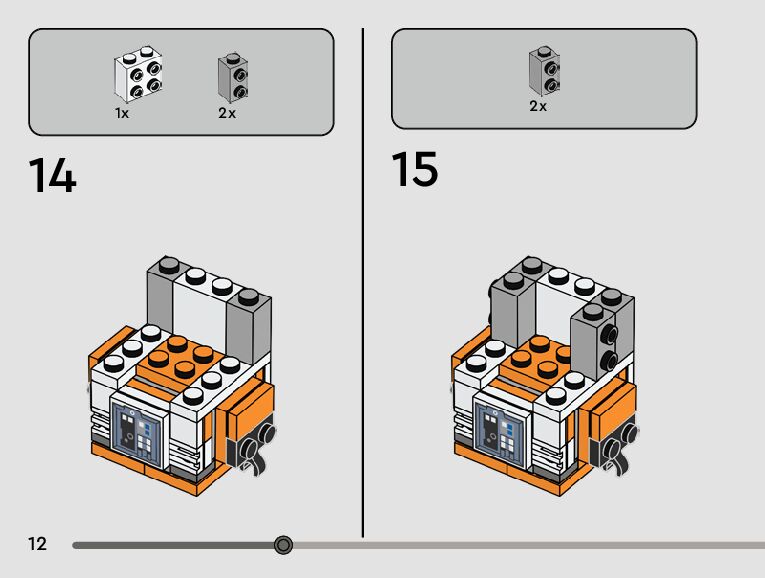 1x

2x

14

2x

15

12