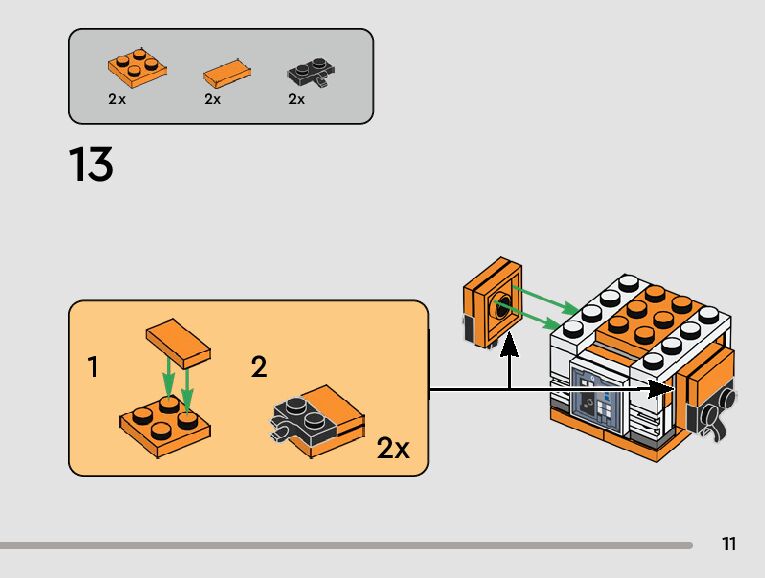 2x 2x 2x

13

1

2

2x

11