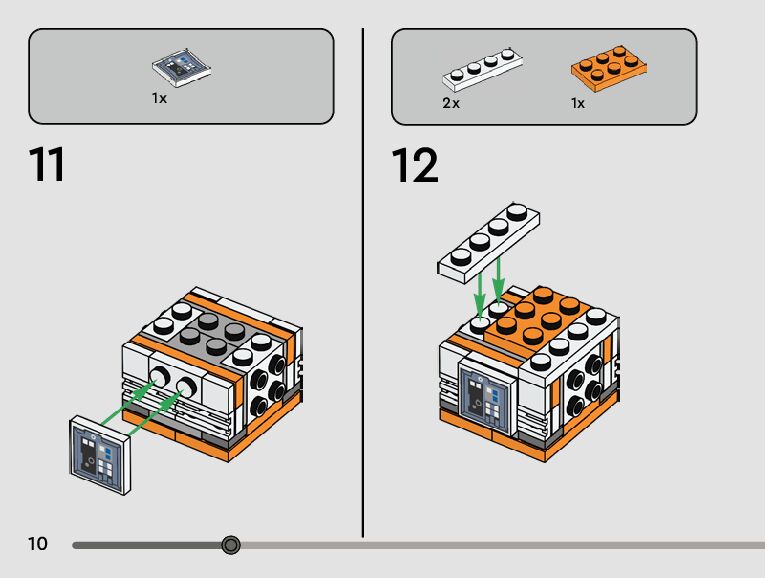 1x

11

2x

1x

12

10