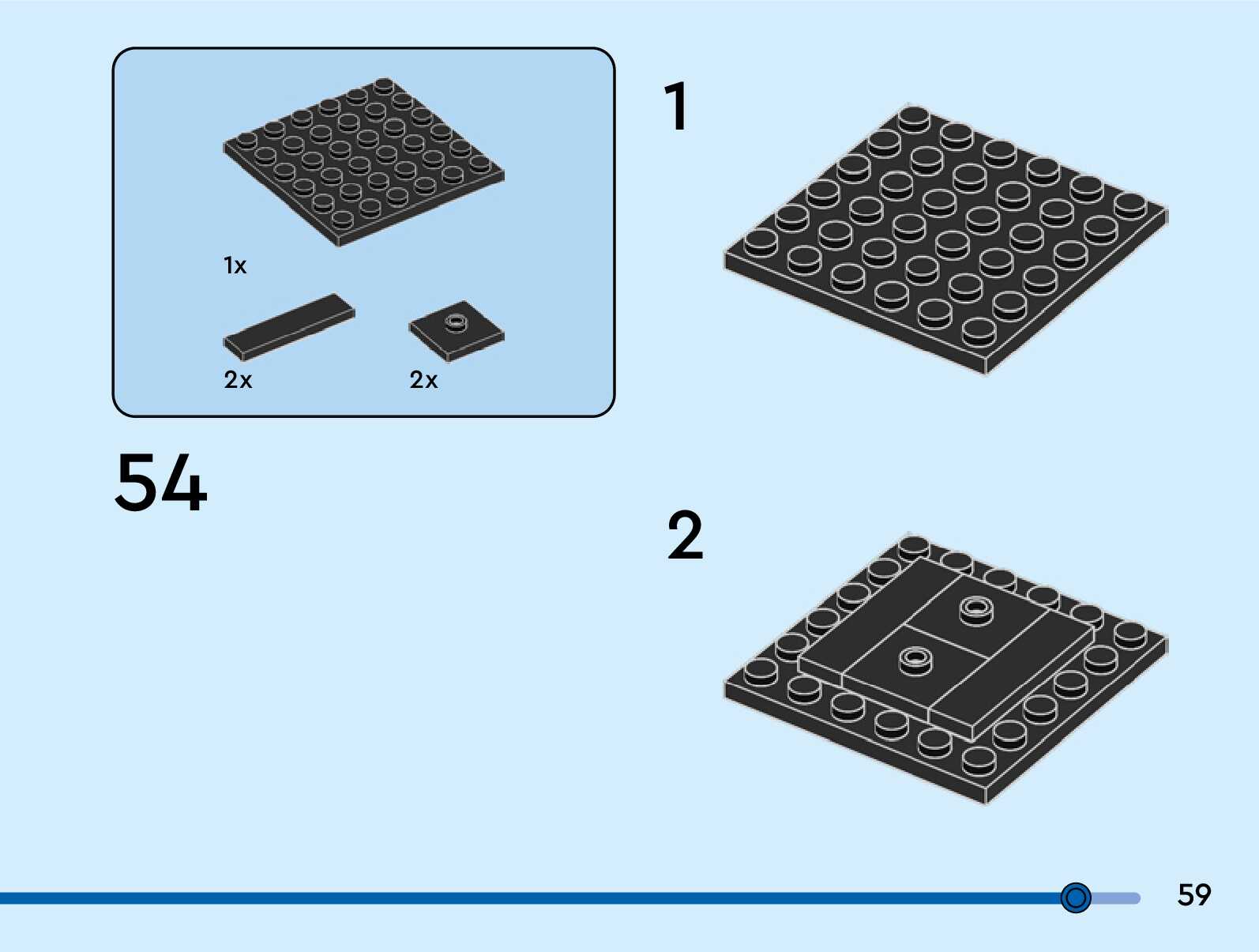 1x

2x

2x

54

1

2

59