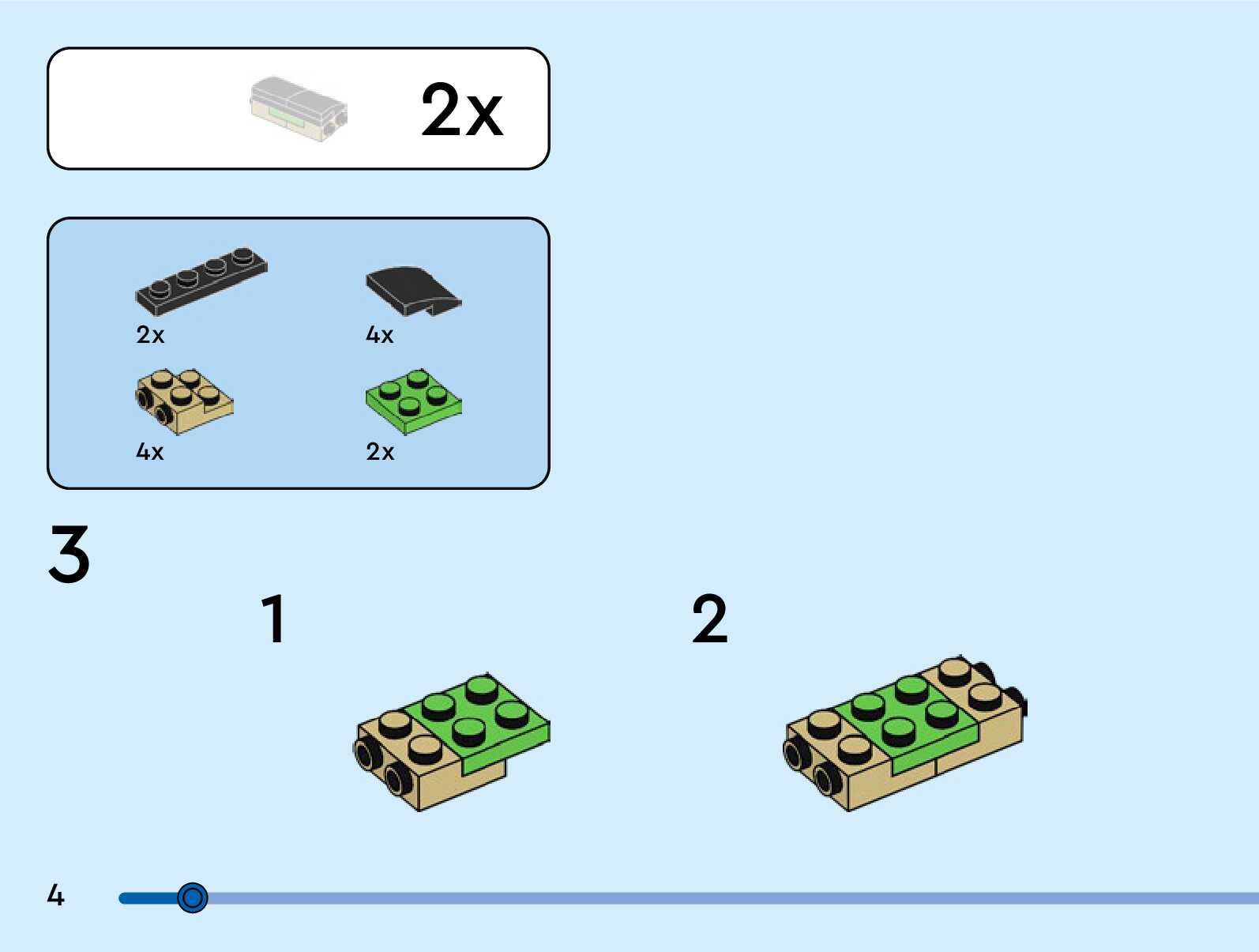 2x

2x

4x

4x

2x

3

1

2

4