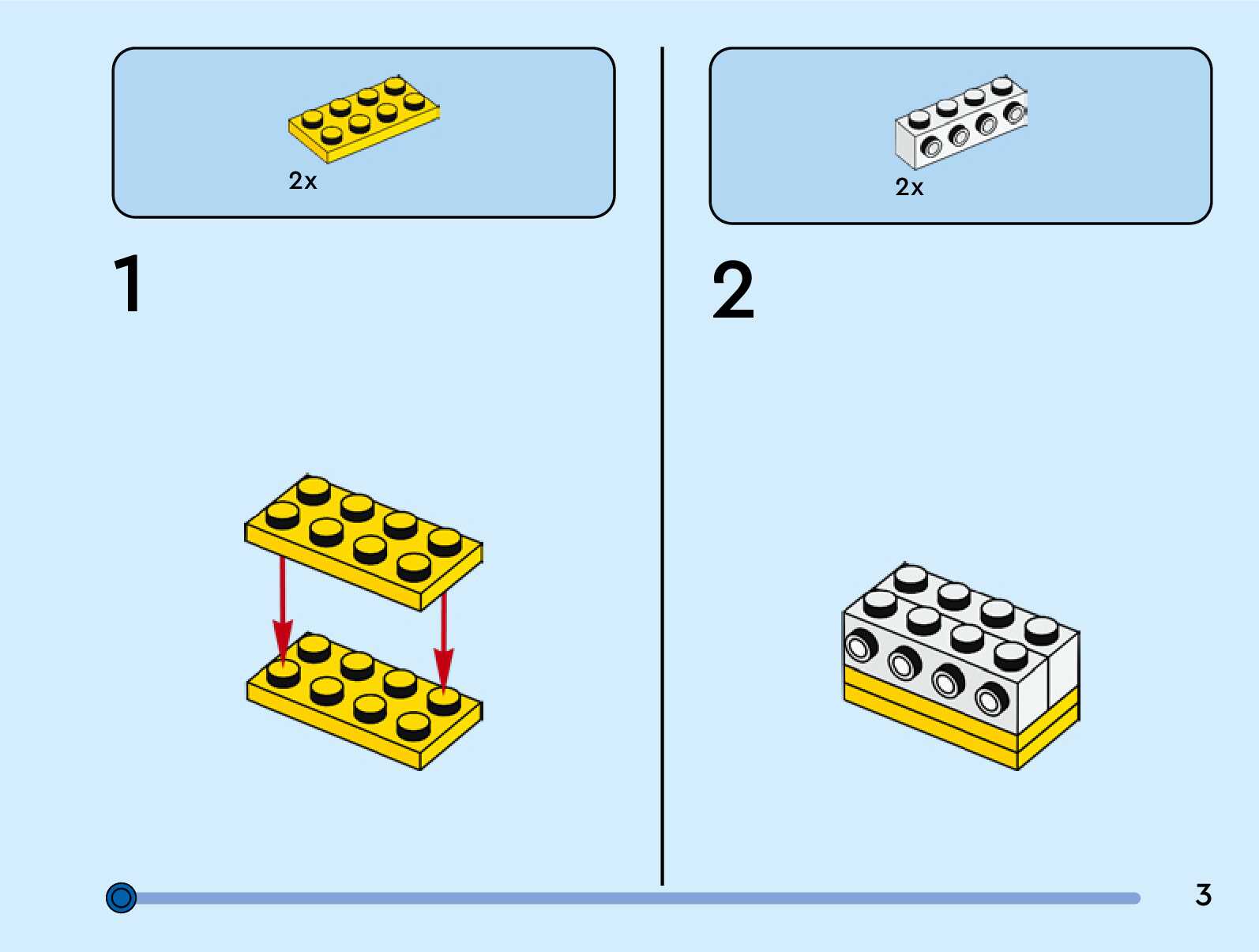 2x

1

2x

2

3