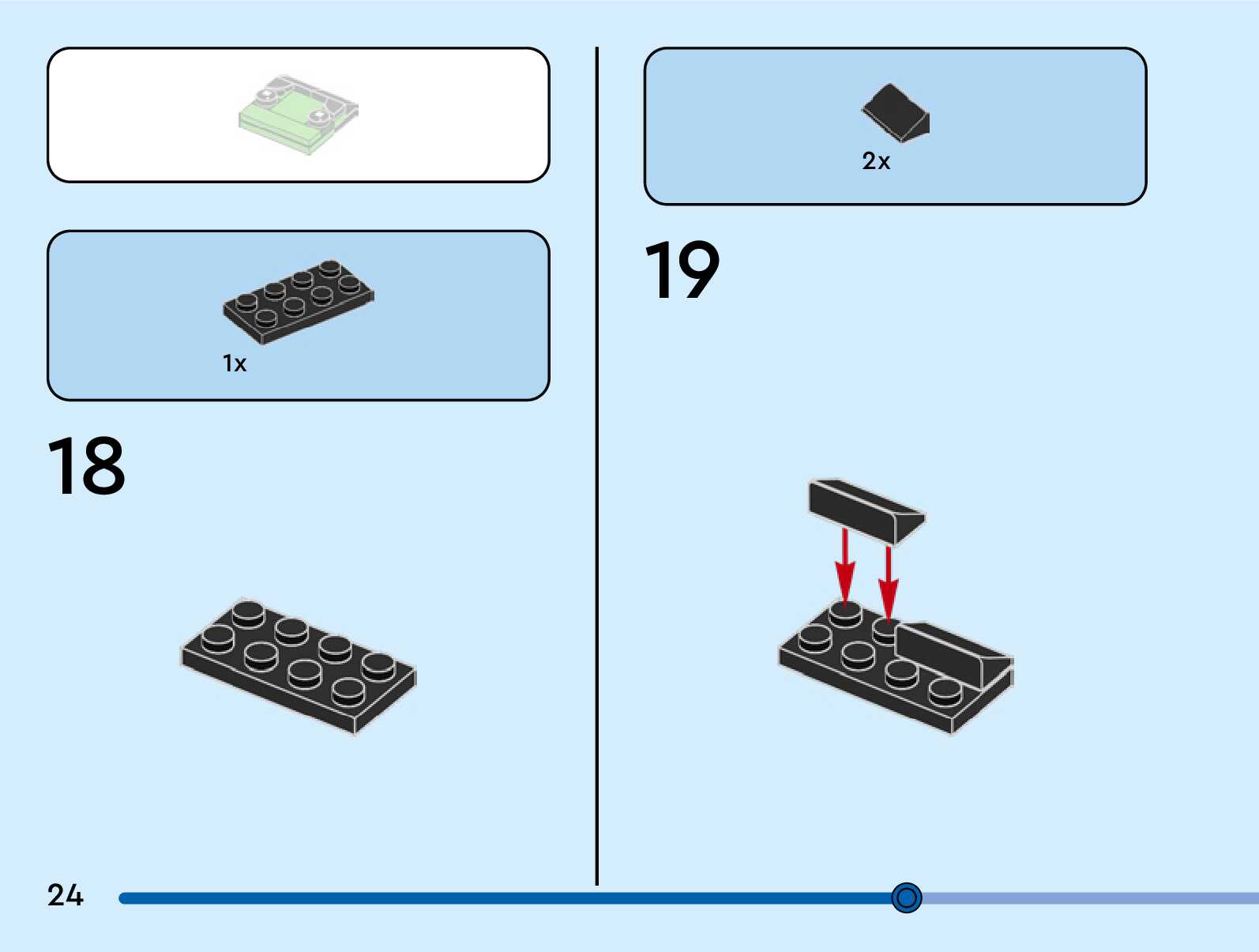 1x

18

2x

19

24