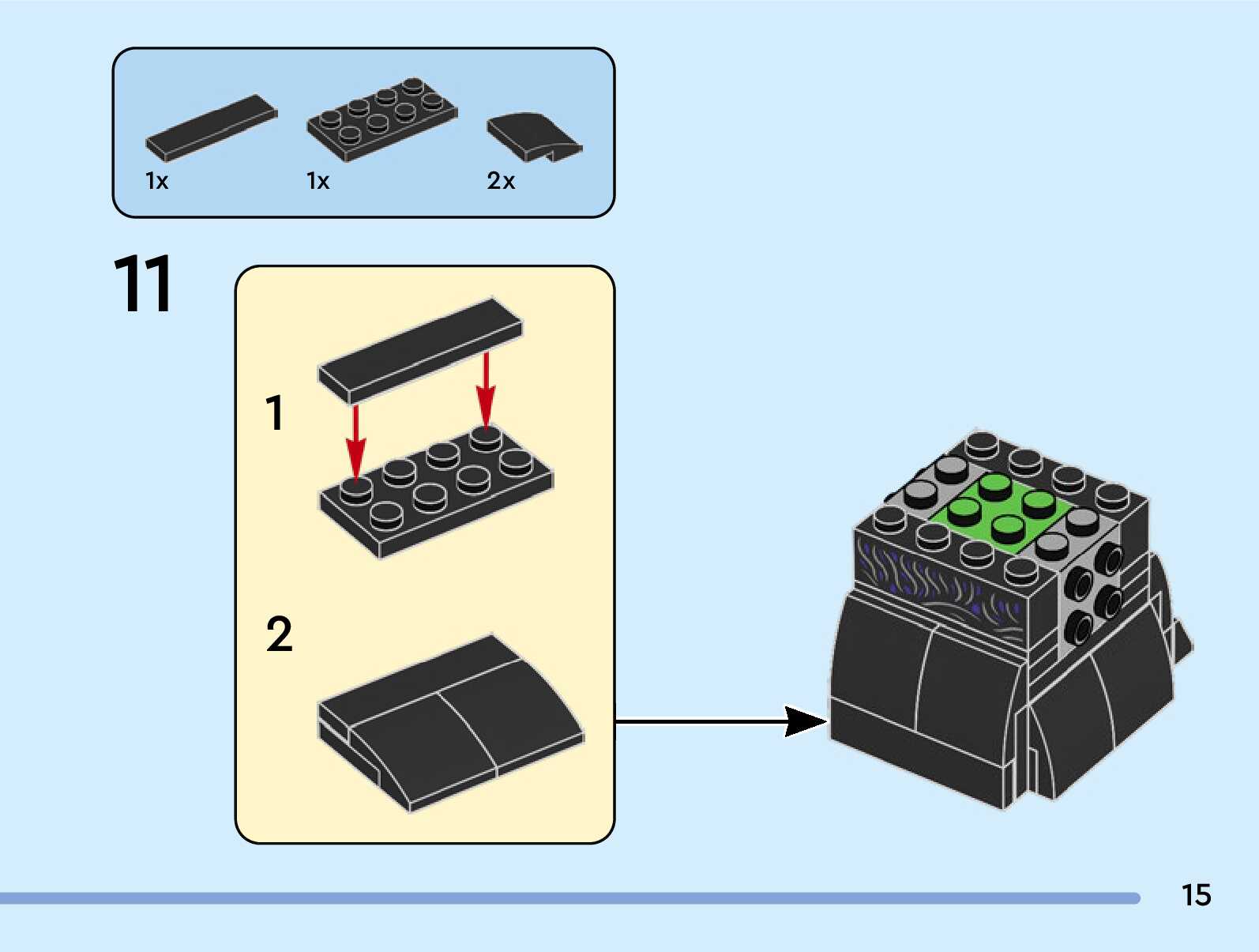 1x
1x
2x

11

1

2

15