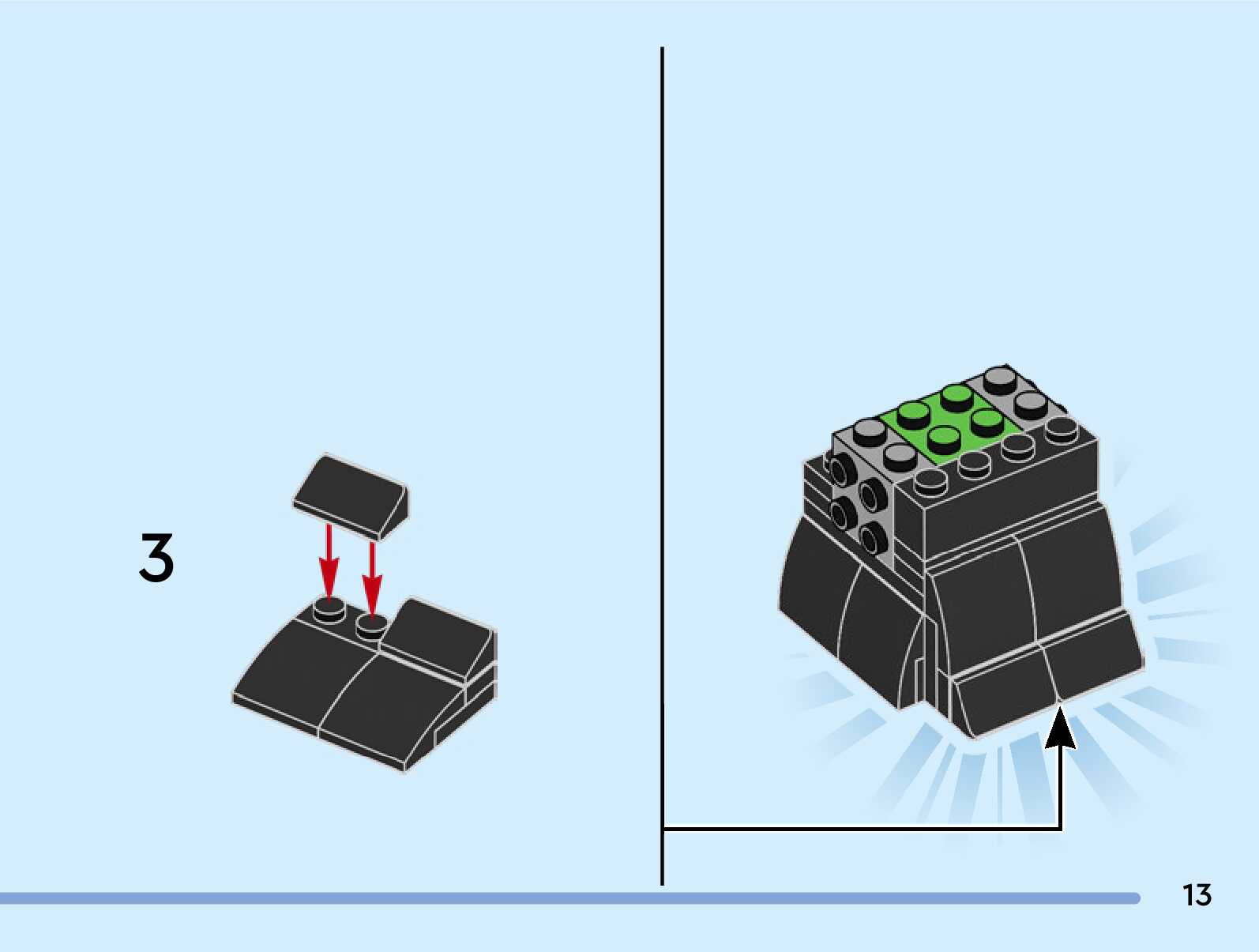 3

13