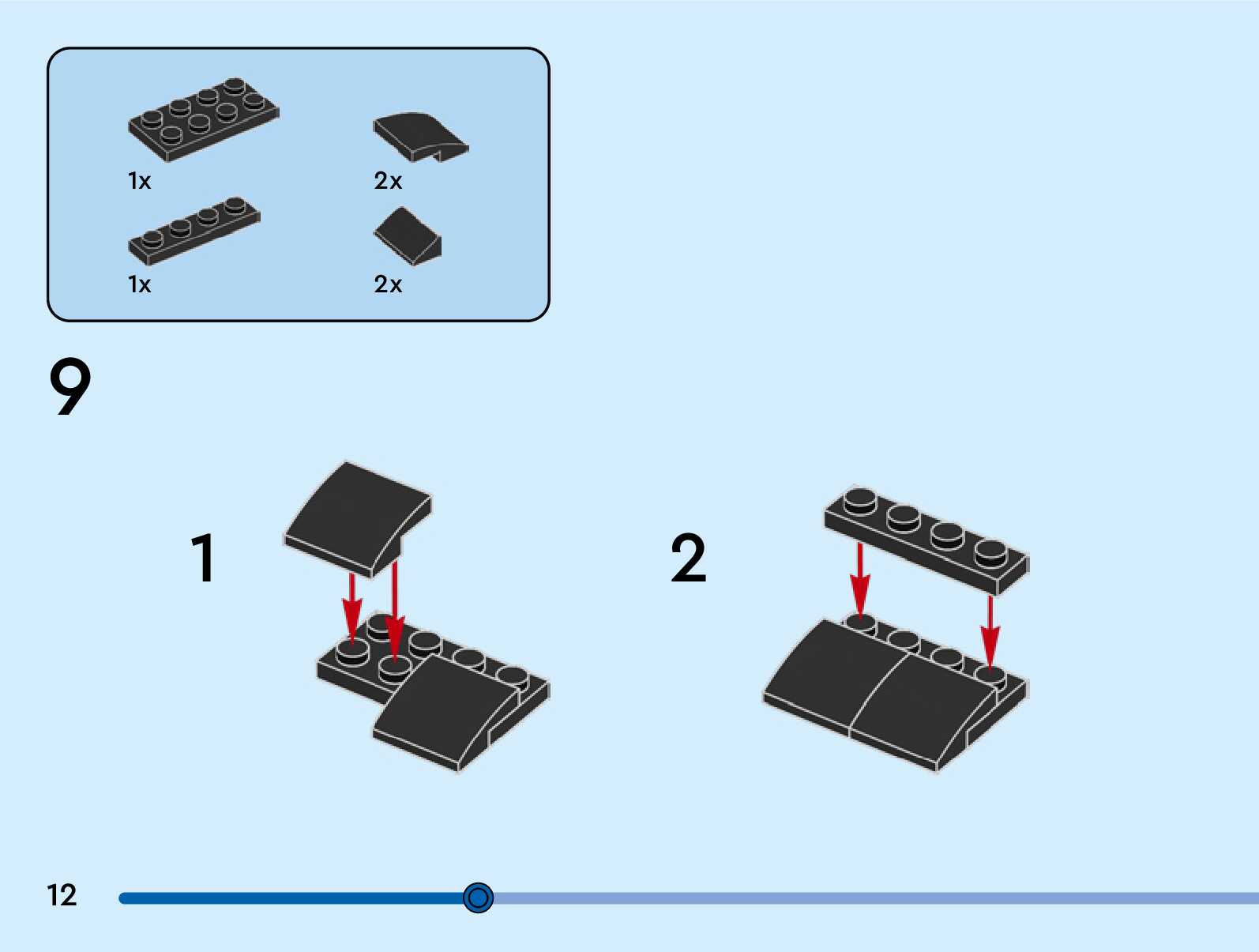 1x

2x

1x

2x

9

1

2

12