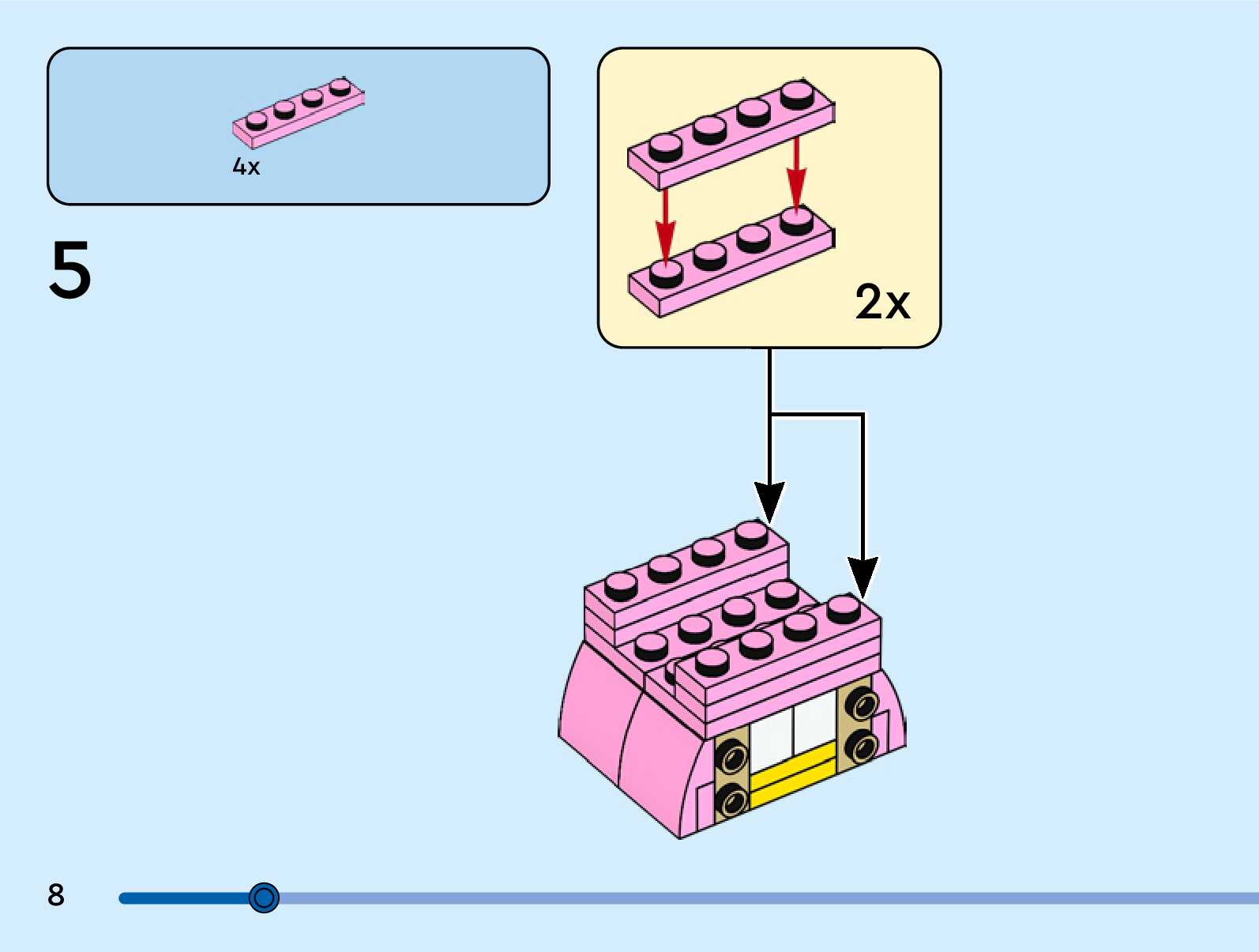 4x

5

2x

8