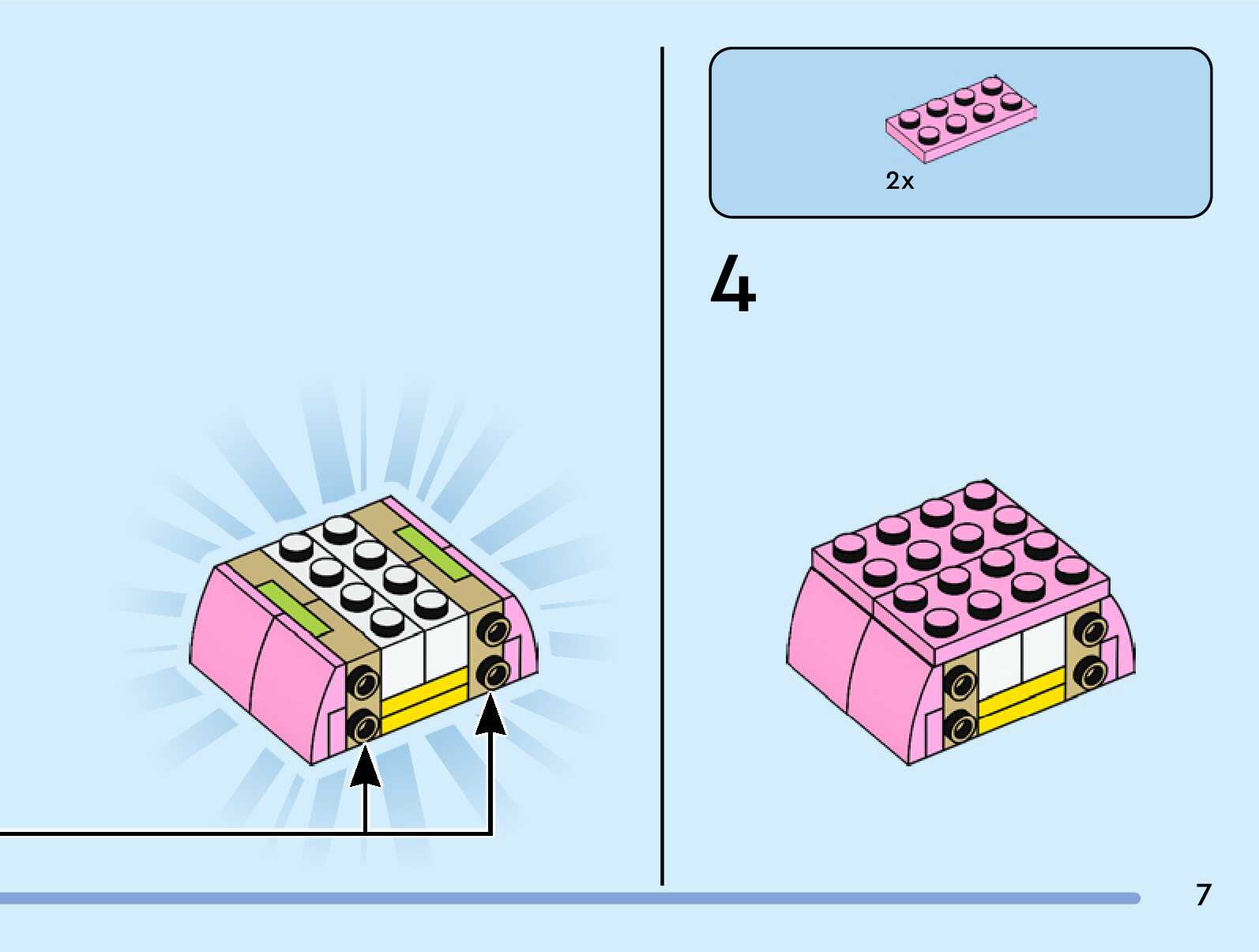 2x

4

7