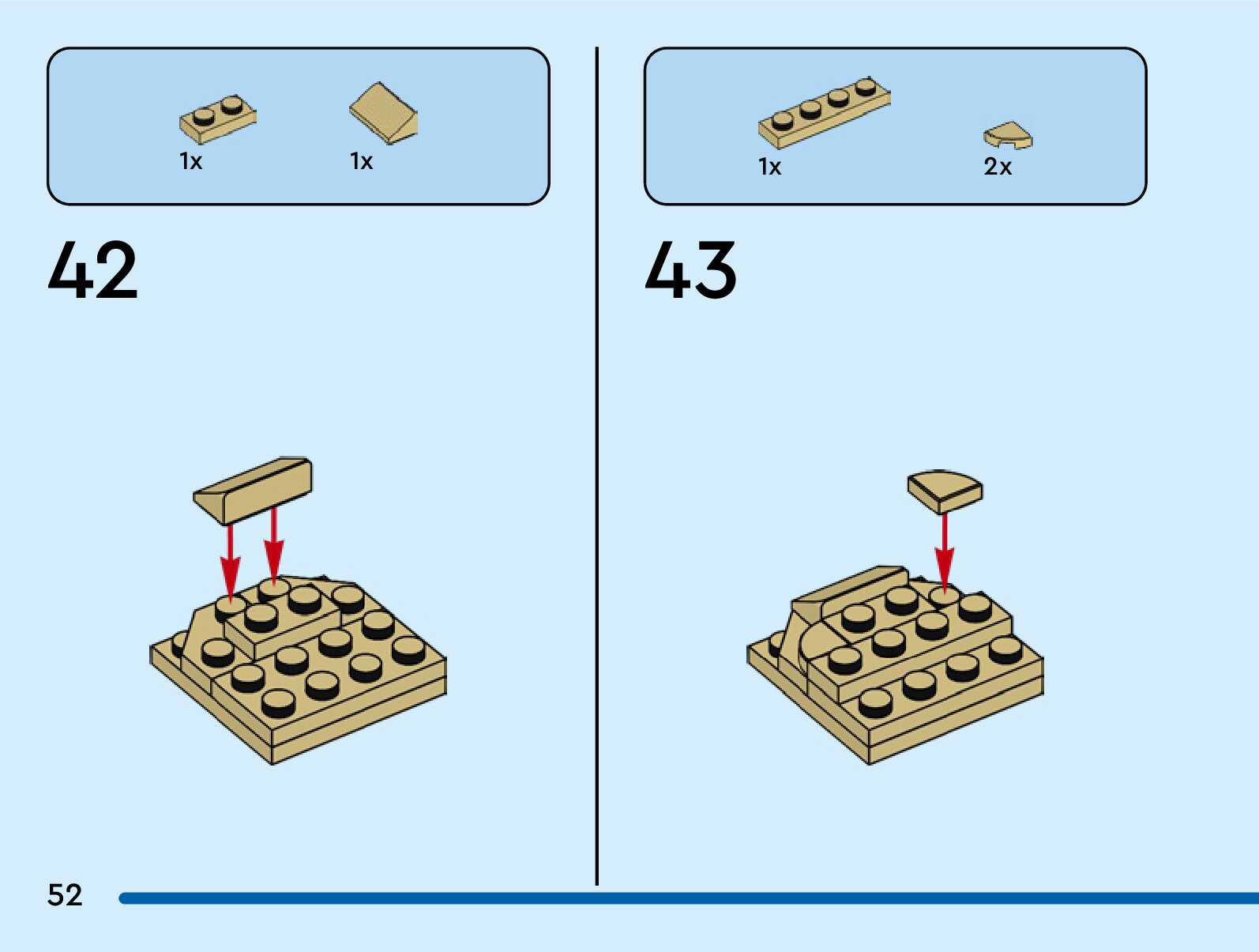 1x 1x

42

1x 2x

43

52