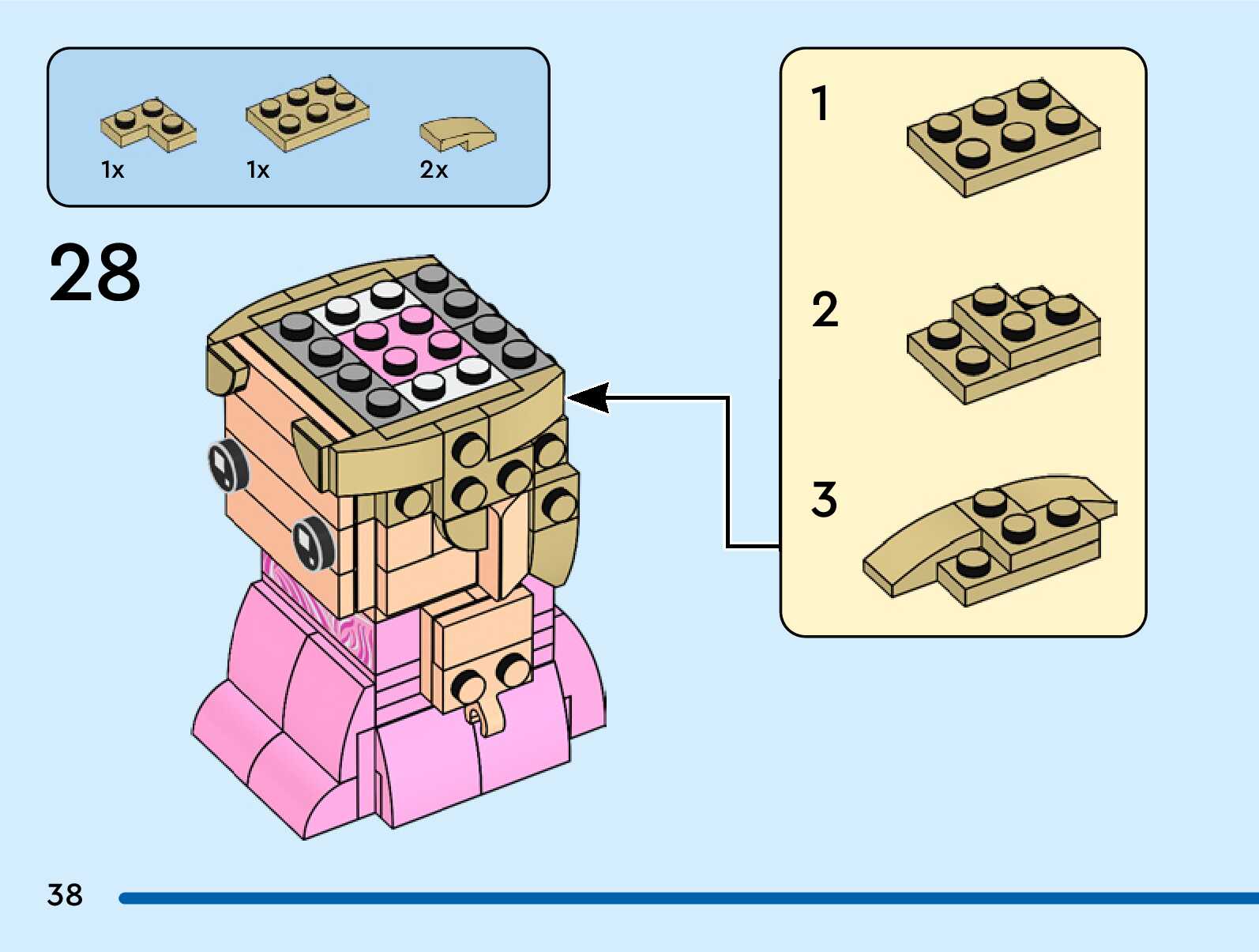 1x
1x
2x

28

1
2
3

38