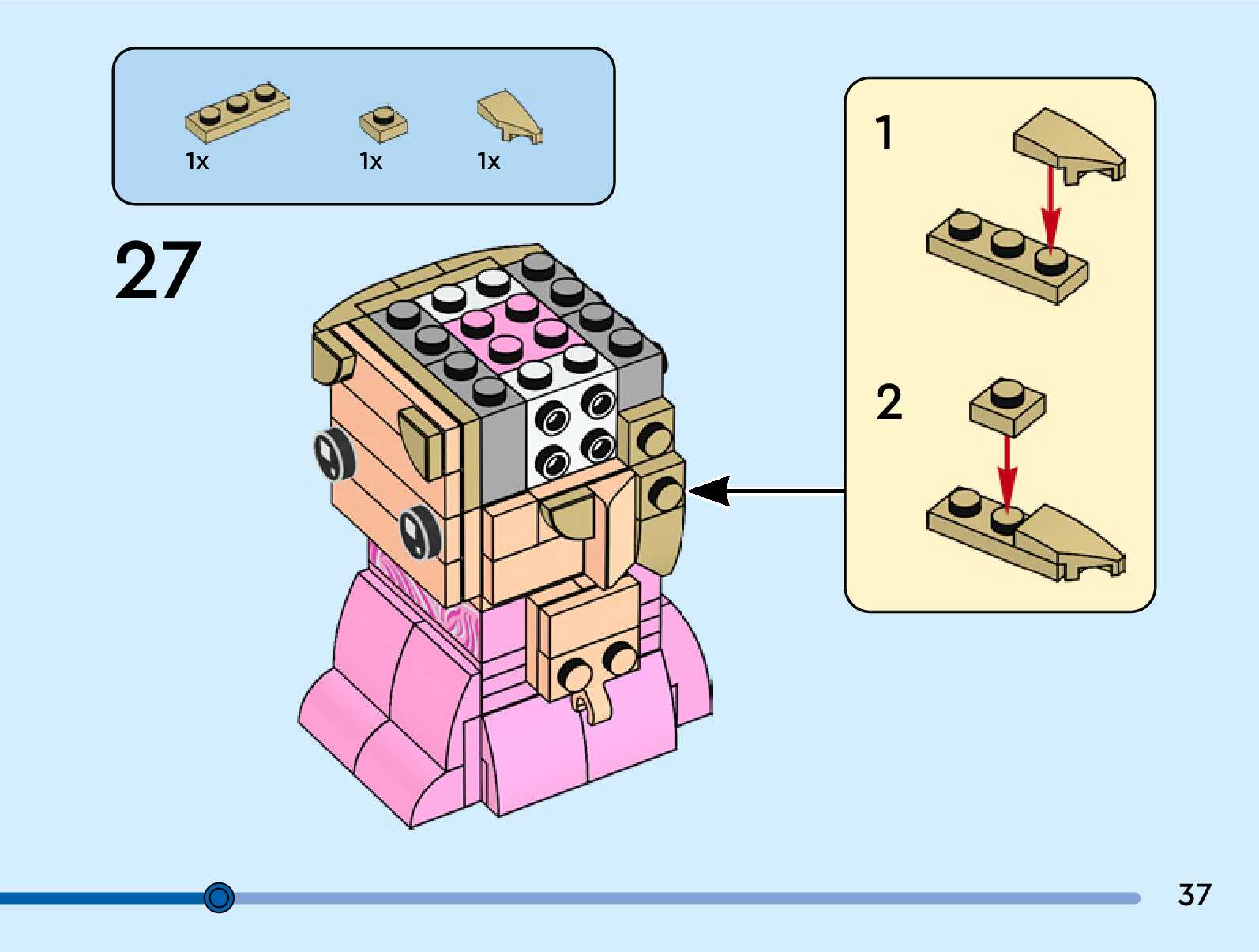 1x 1x 1x

27

1

2

37