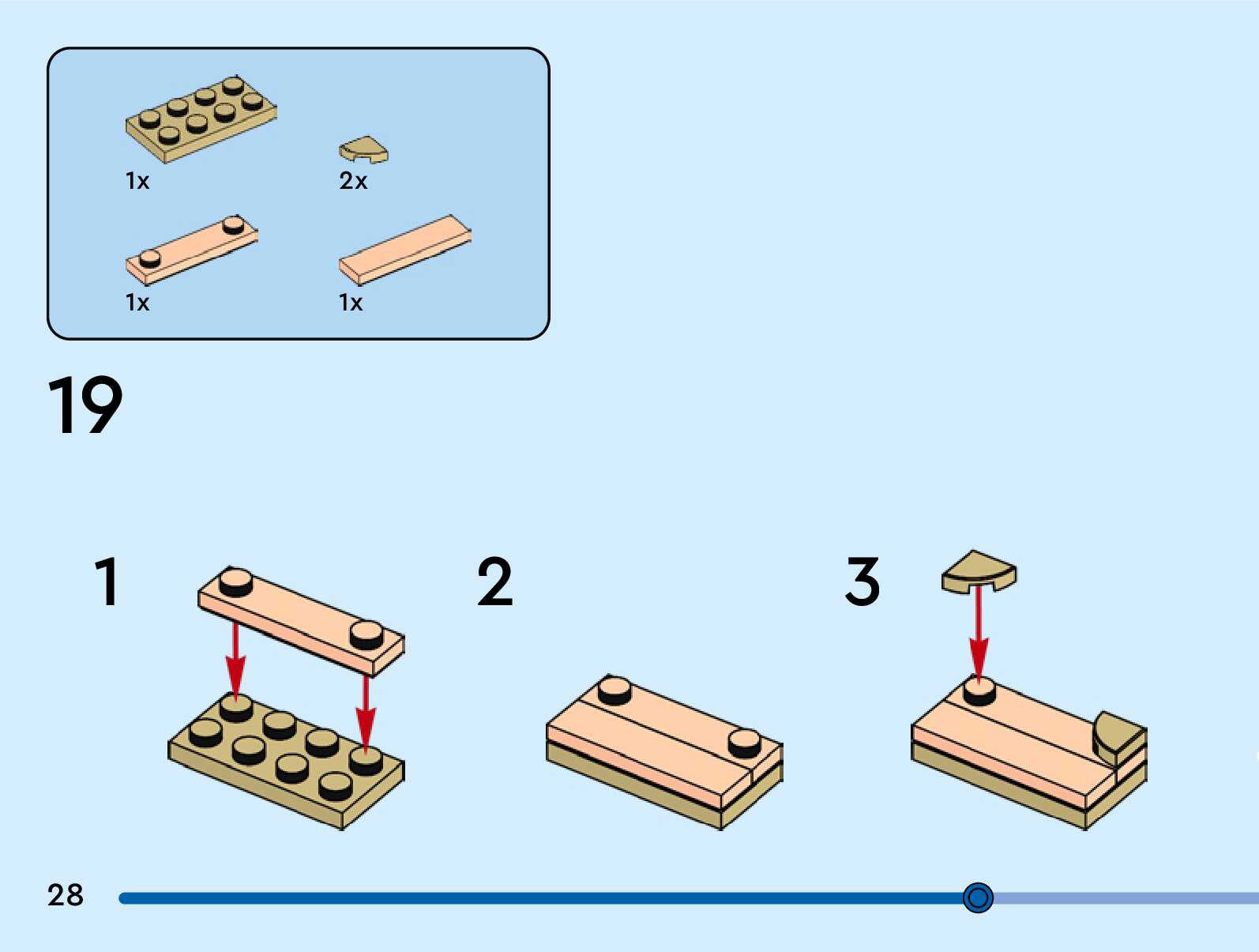 1x

2x

1x

1x

19

1

2

3

28