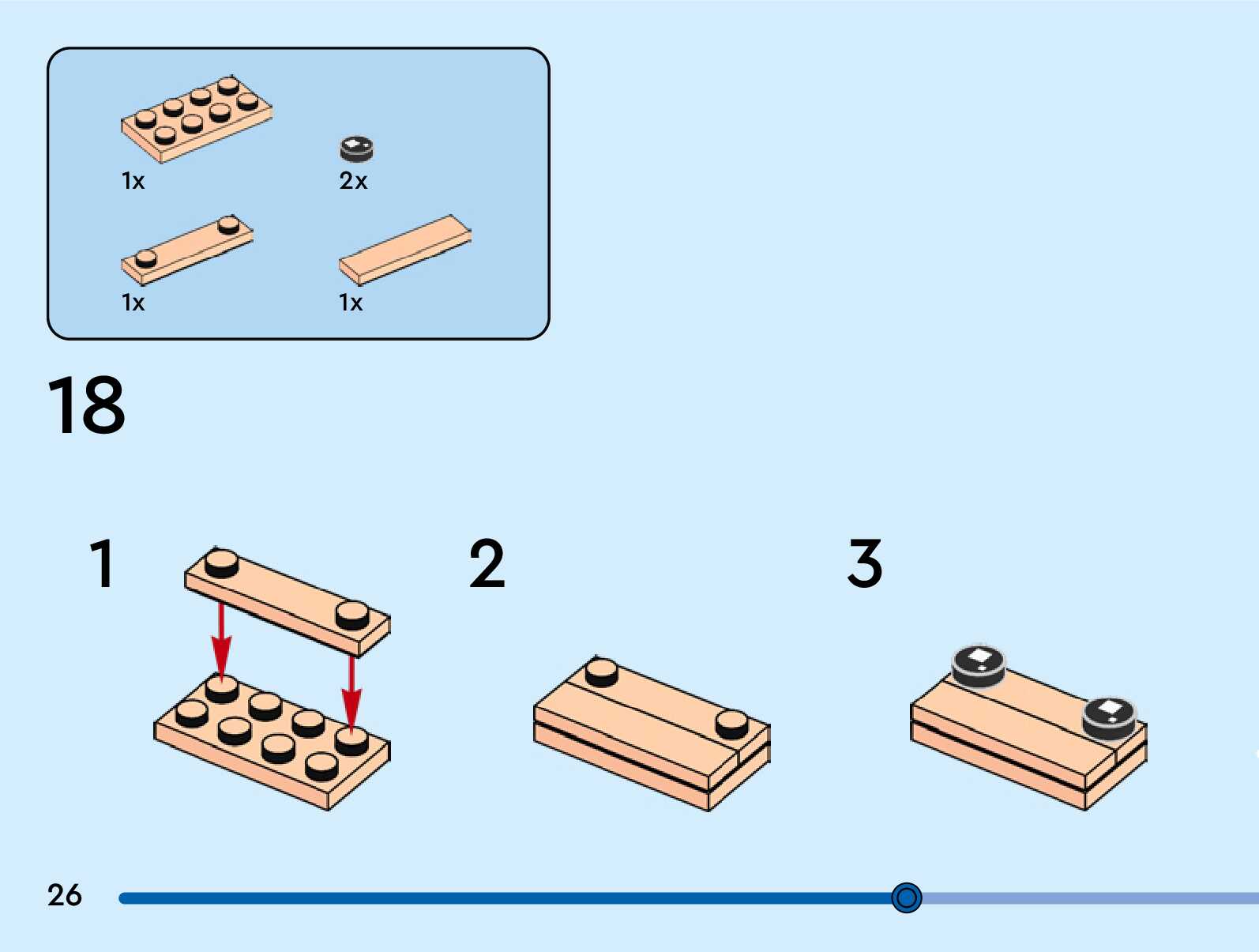 1x

2x

1x

1x

18

1

2

3

26