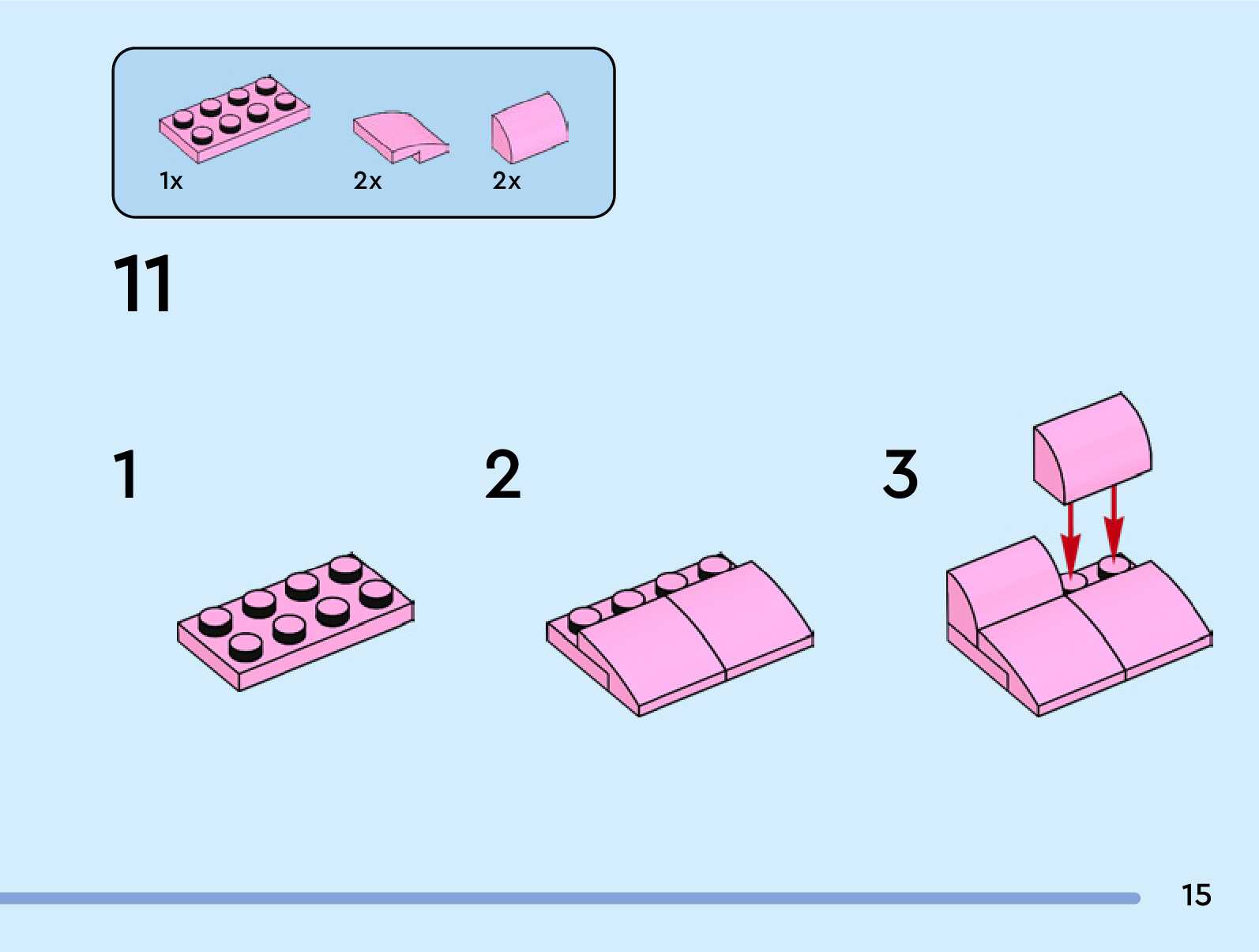 1x
2x
2x

11

1

2

3

15