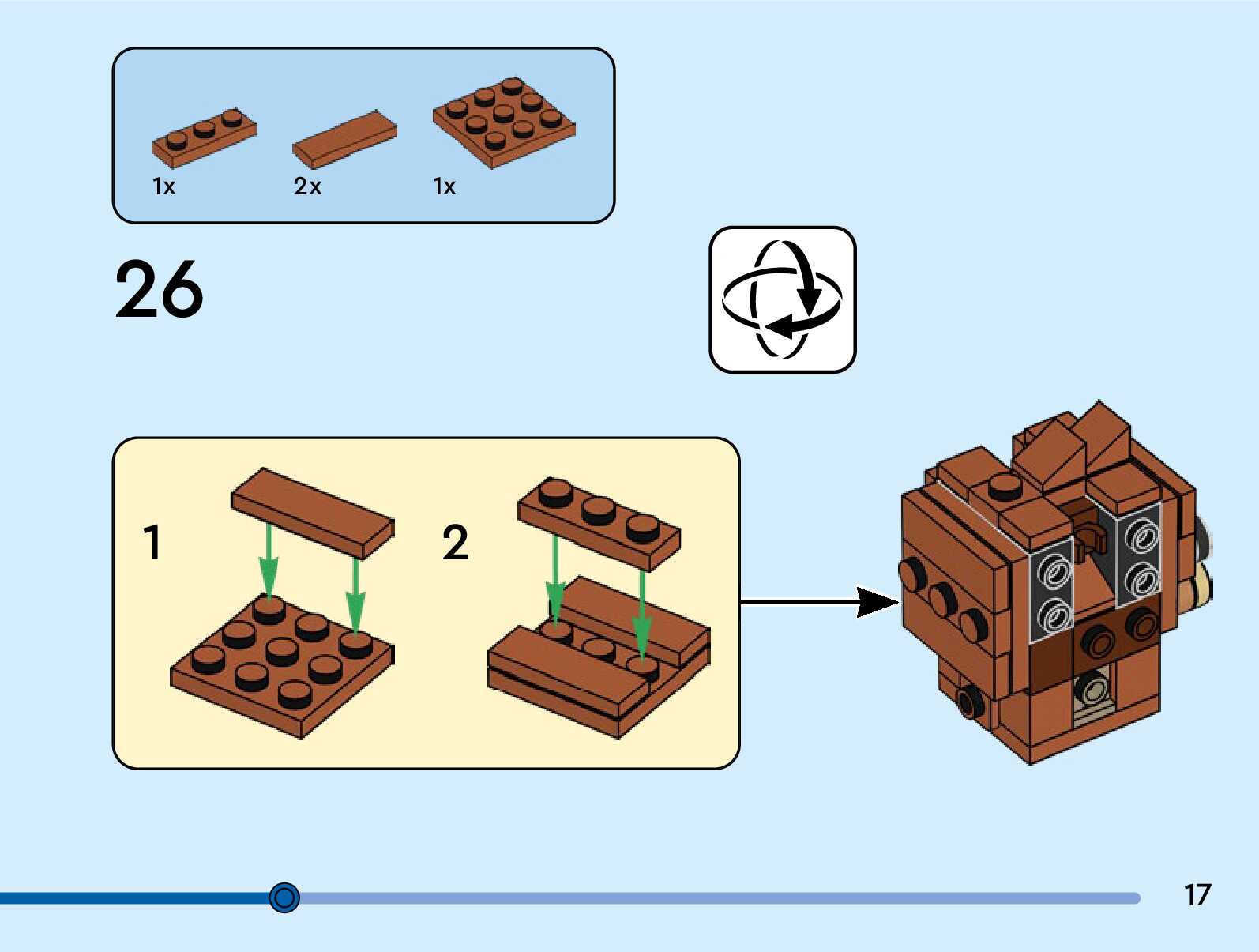 1x 2x 1x

26

1

2

17