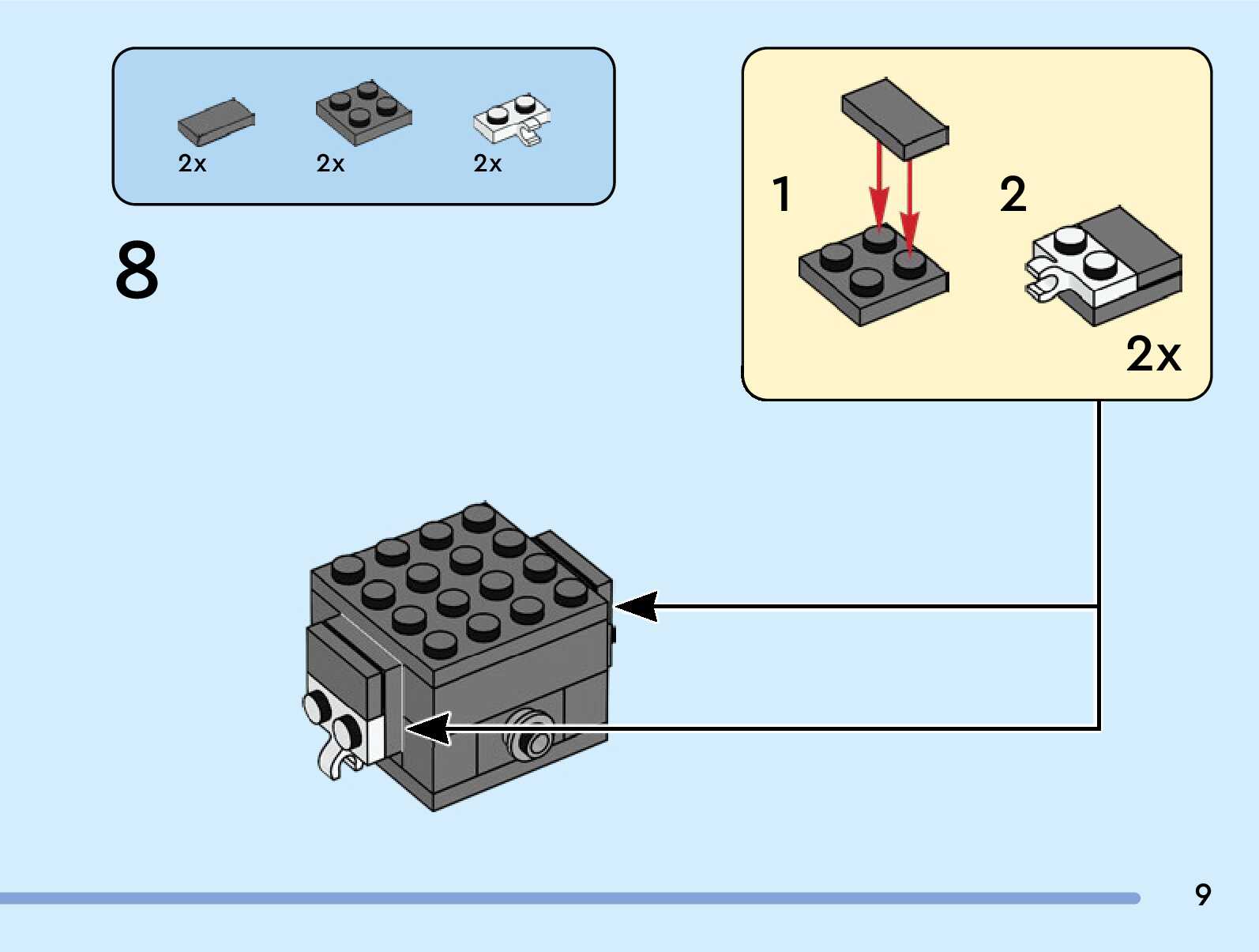 2x 2x 2x

8

1

2

2x

9