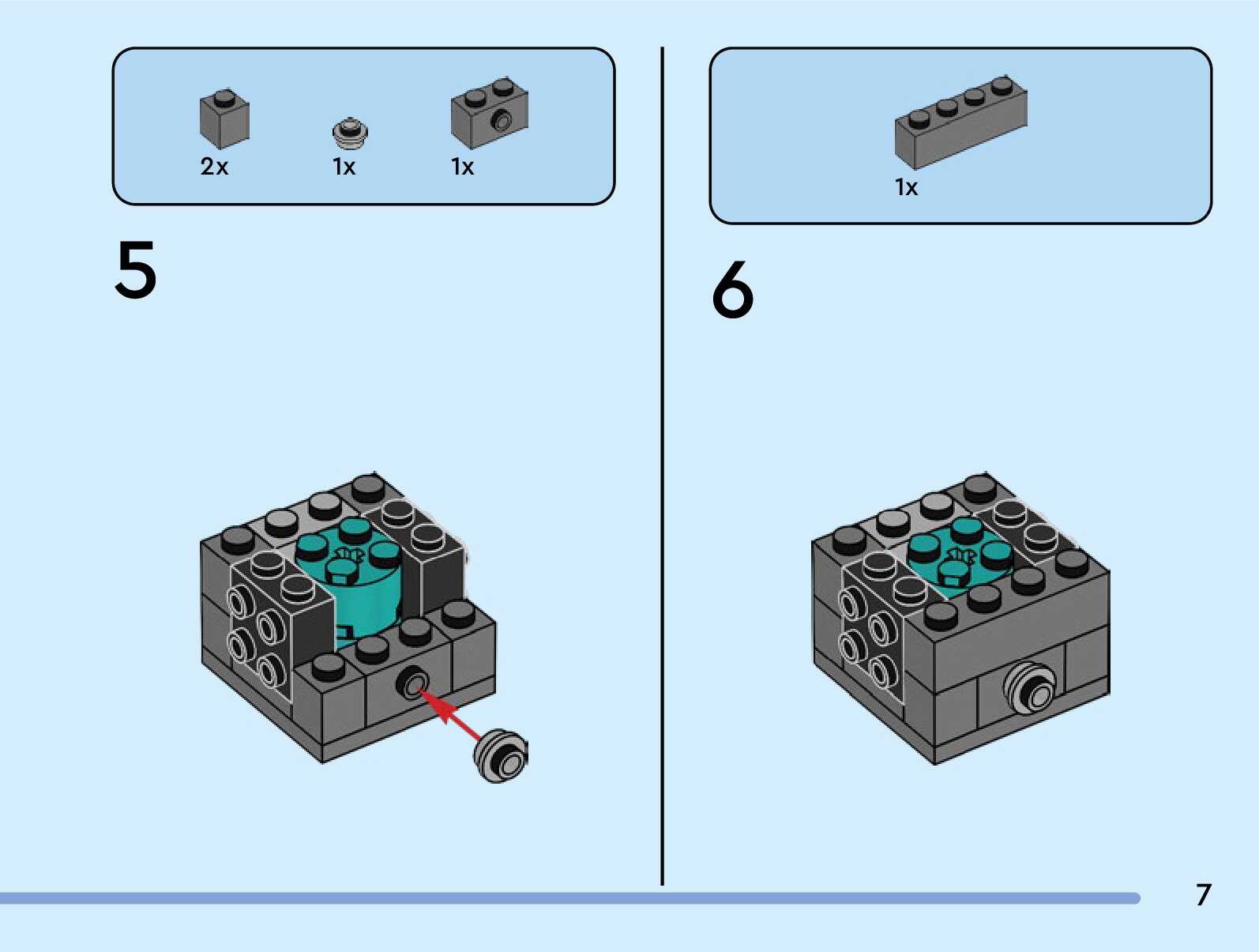 2x 1x 1x

5

1x

6

7