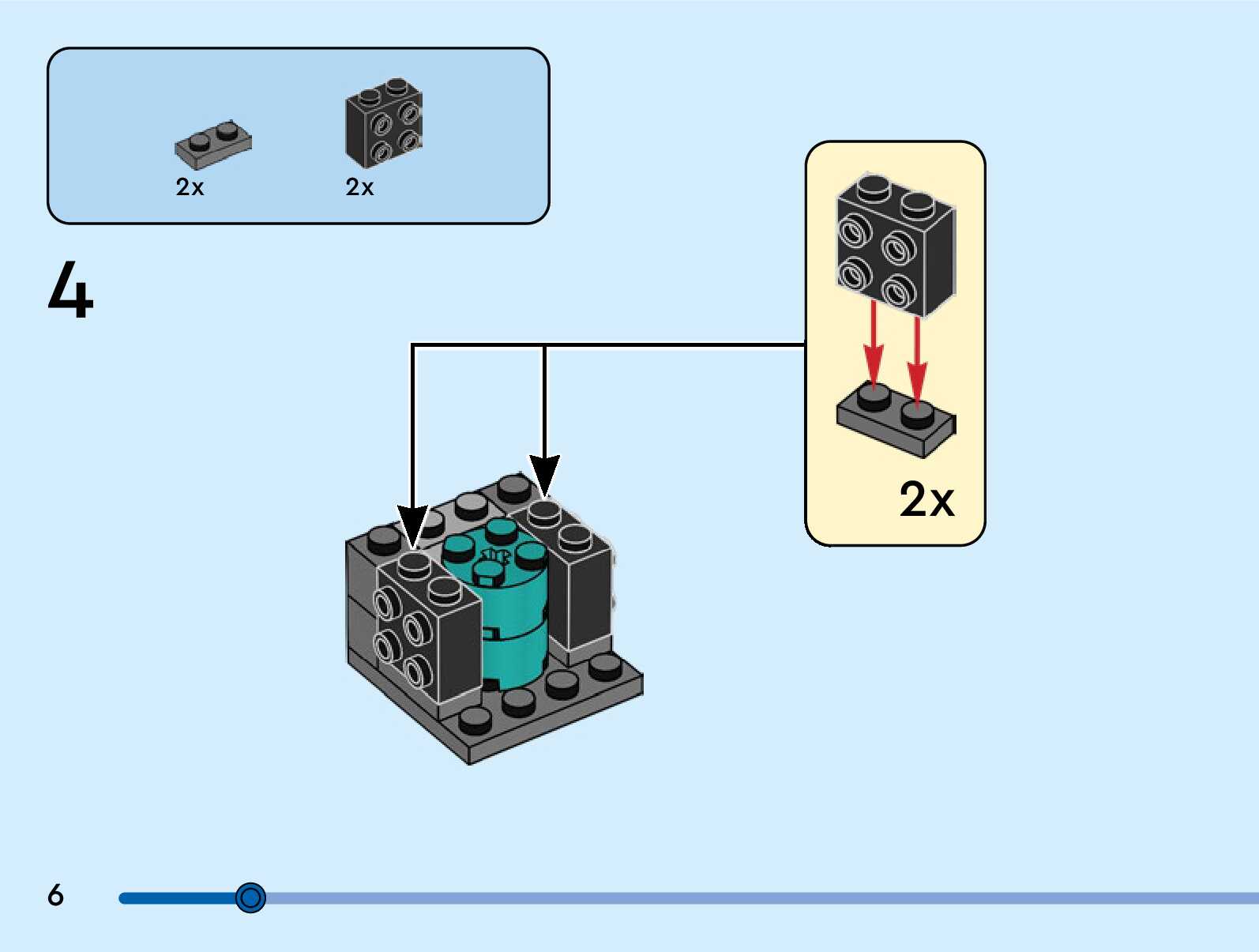 2x

2x

4

2x

6