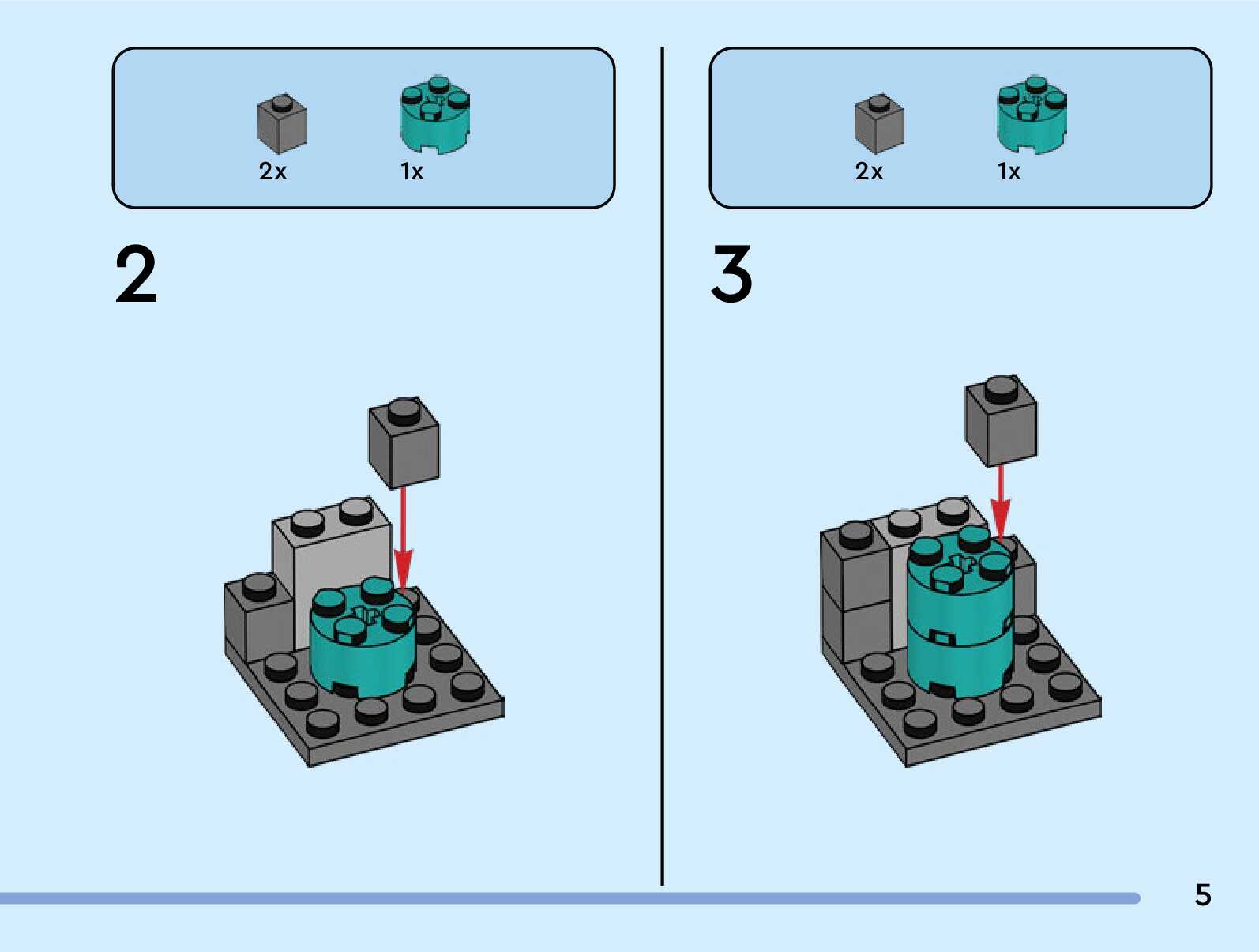 2x 1x

2

2x 1x

3

5