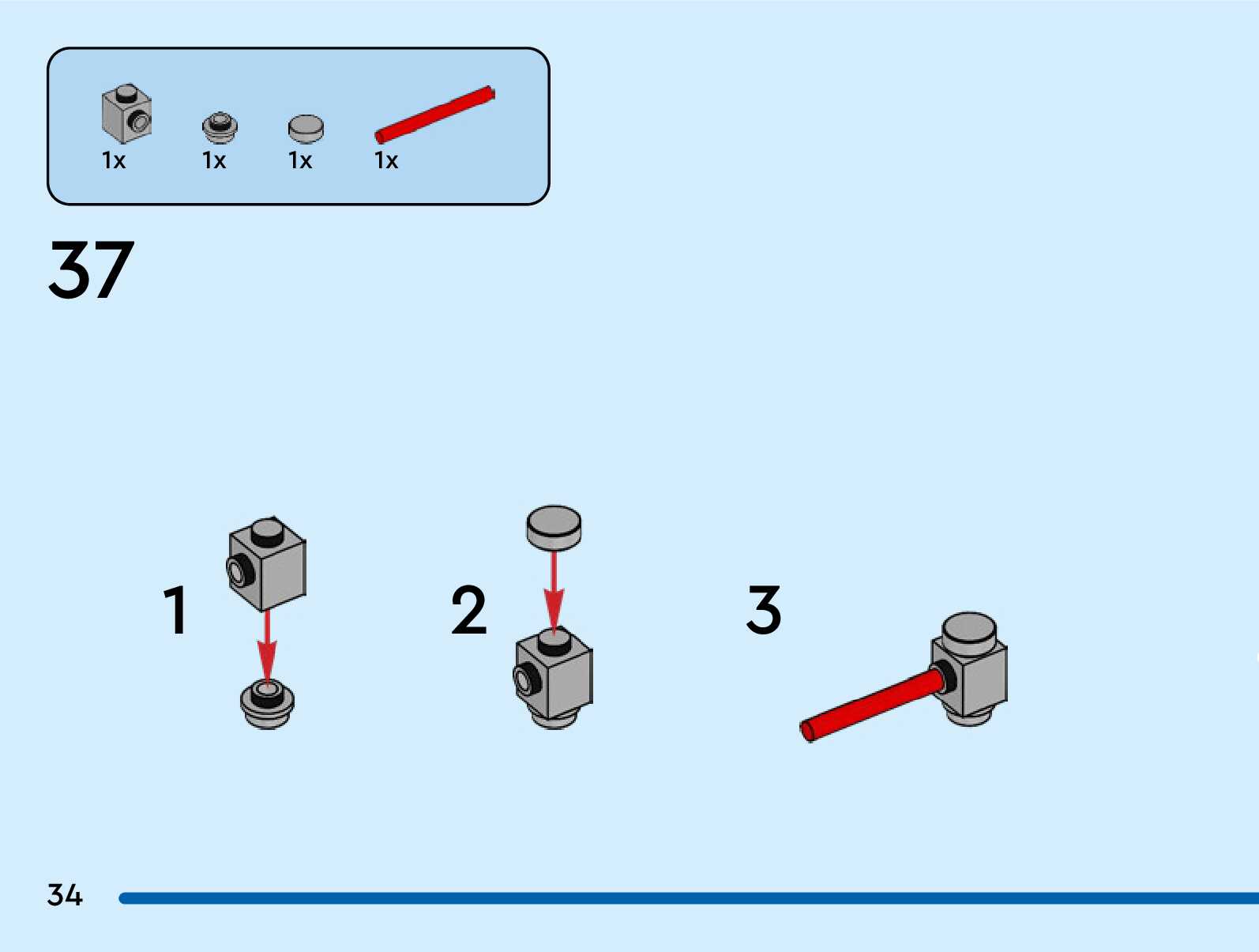 1x 1x 1x 1x

37

1

2

3

34