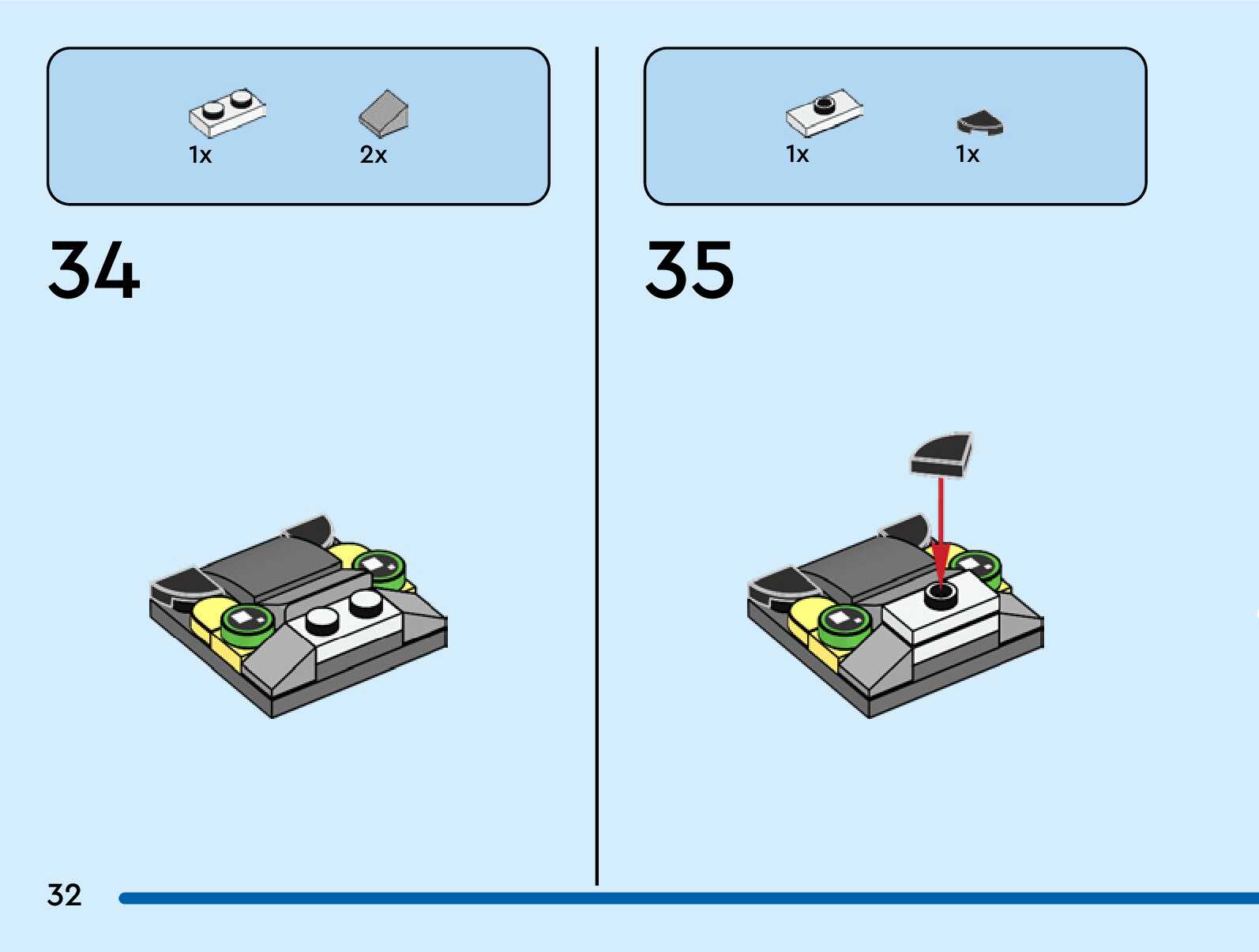 1x 2x

34

1x 1x

35

32