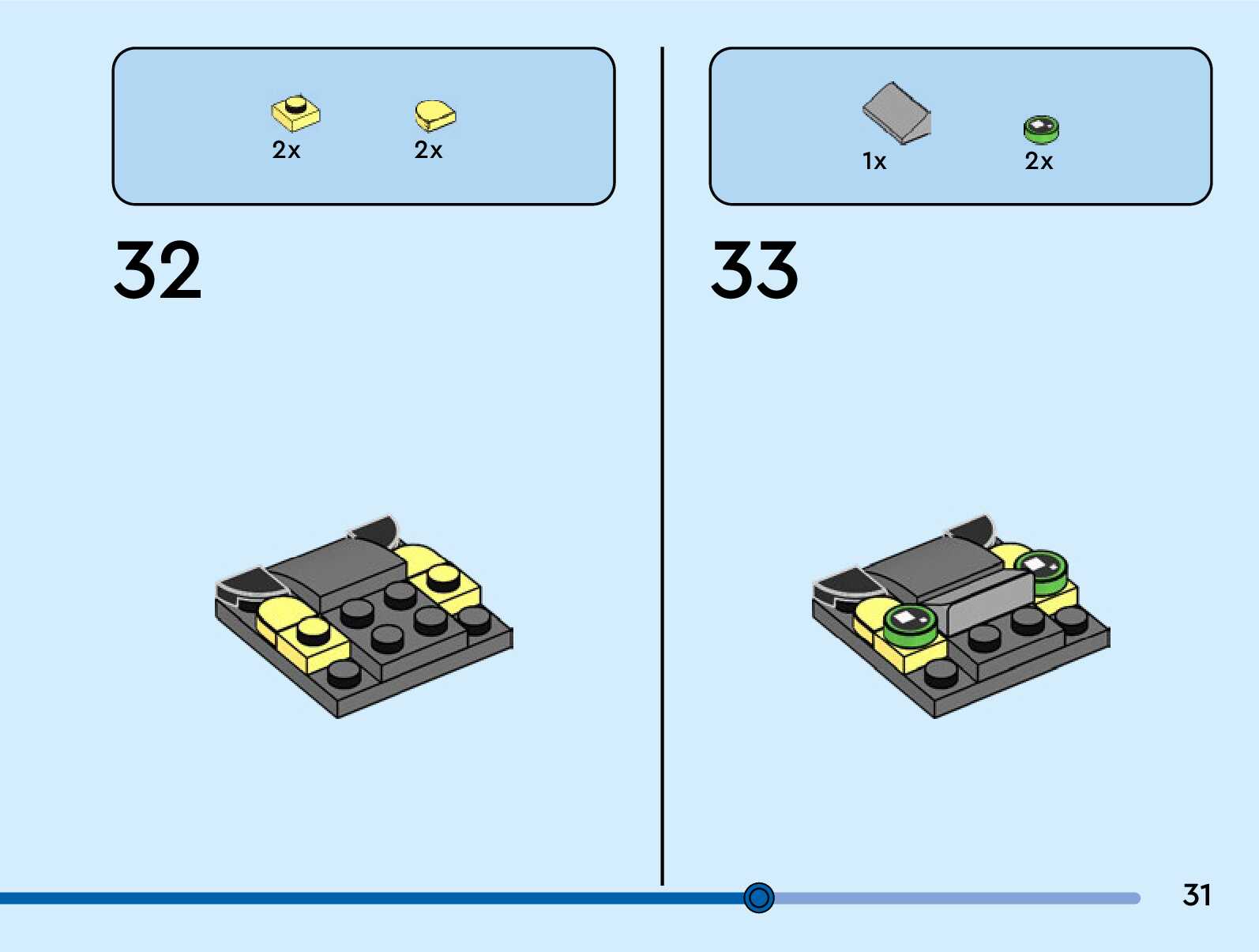 2x 2x

32

1x 2x

33

31