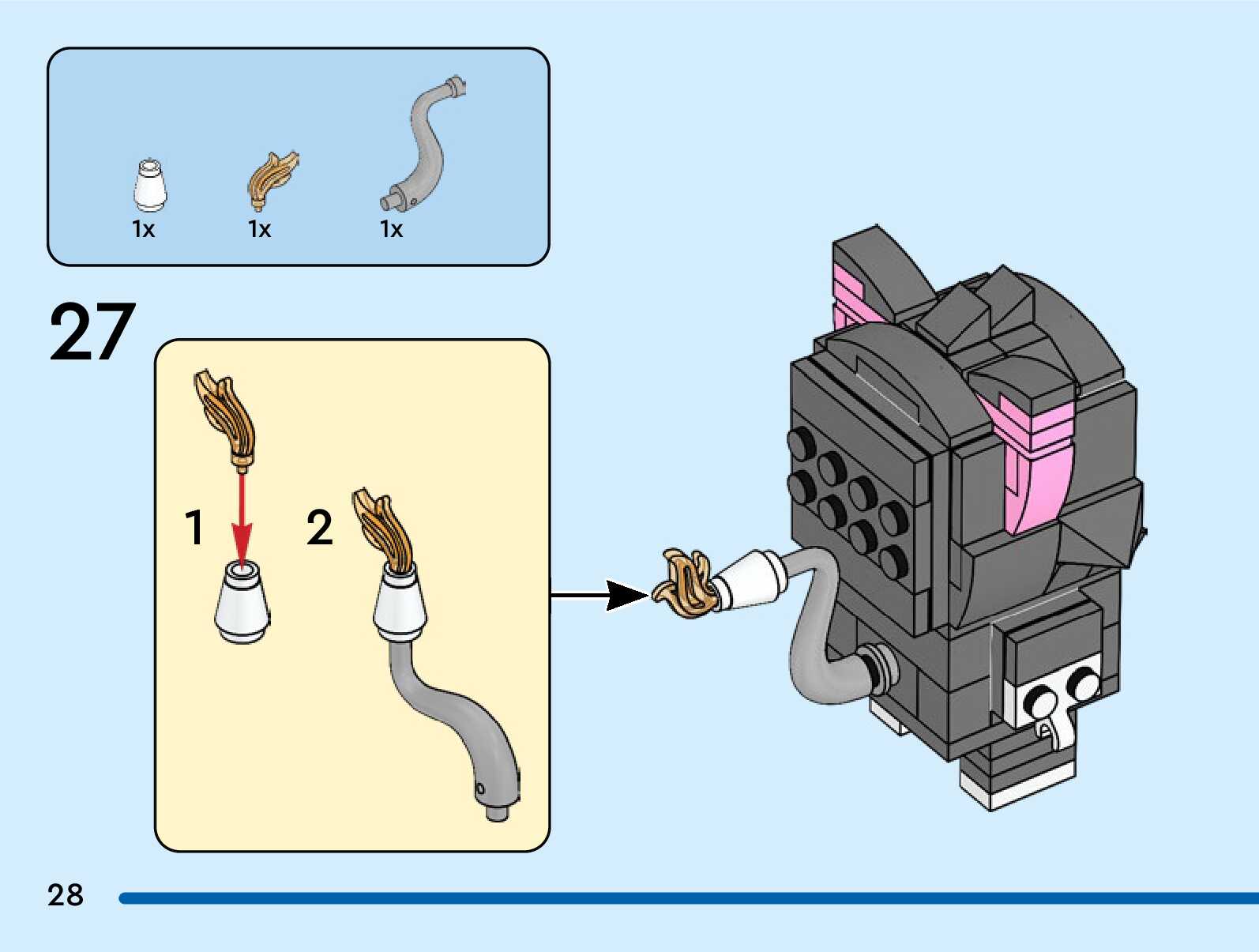 1x
1x
1x

27

1

2

28