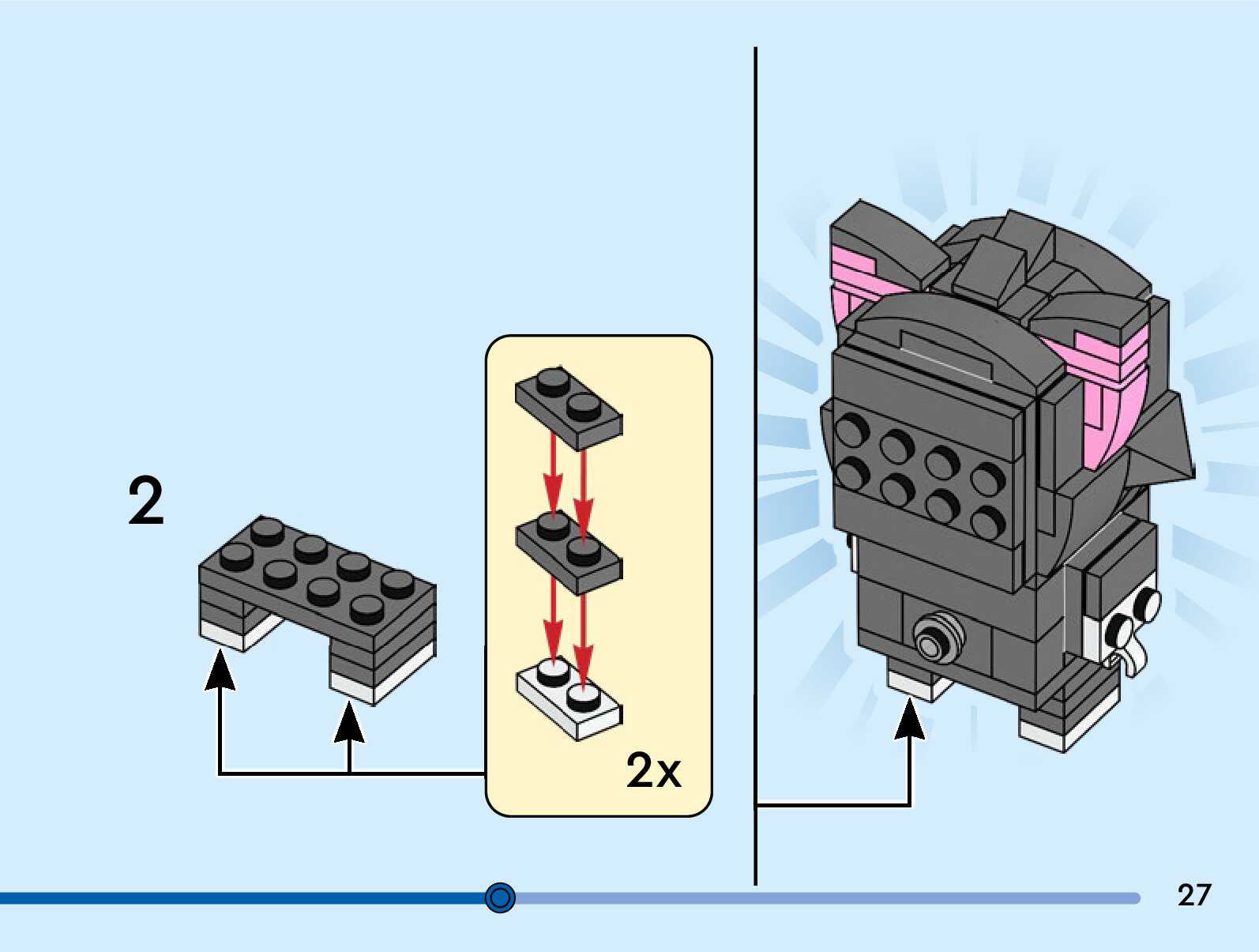 2

2x

27