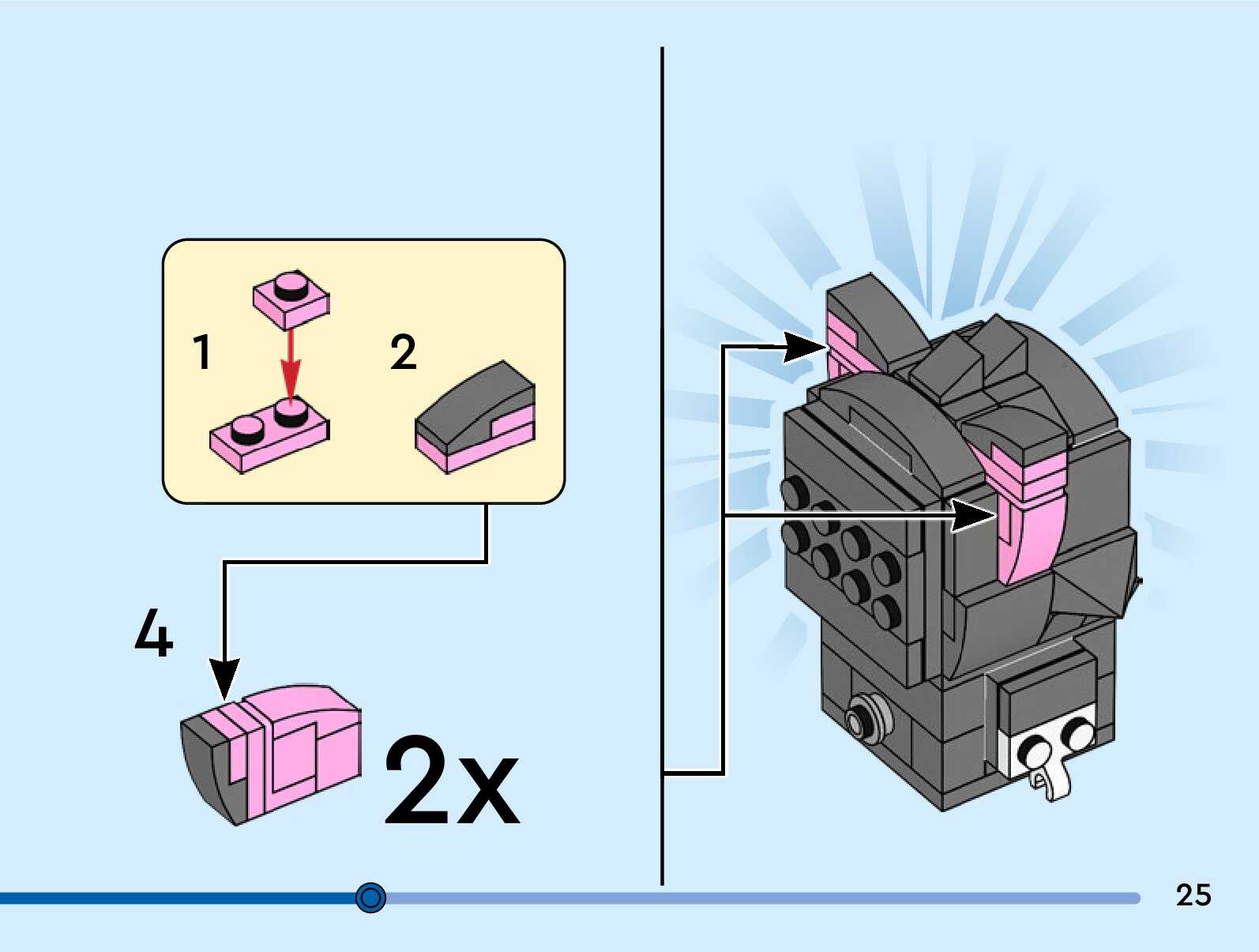 1

2

4

2x

25