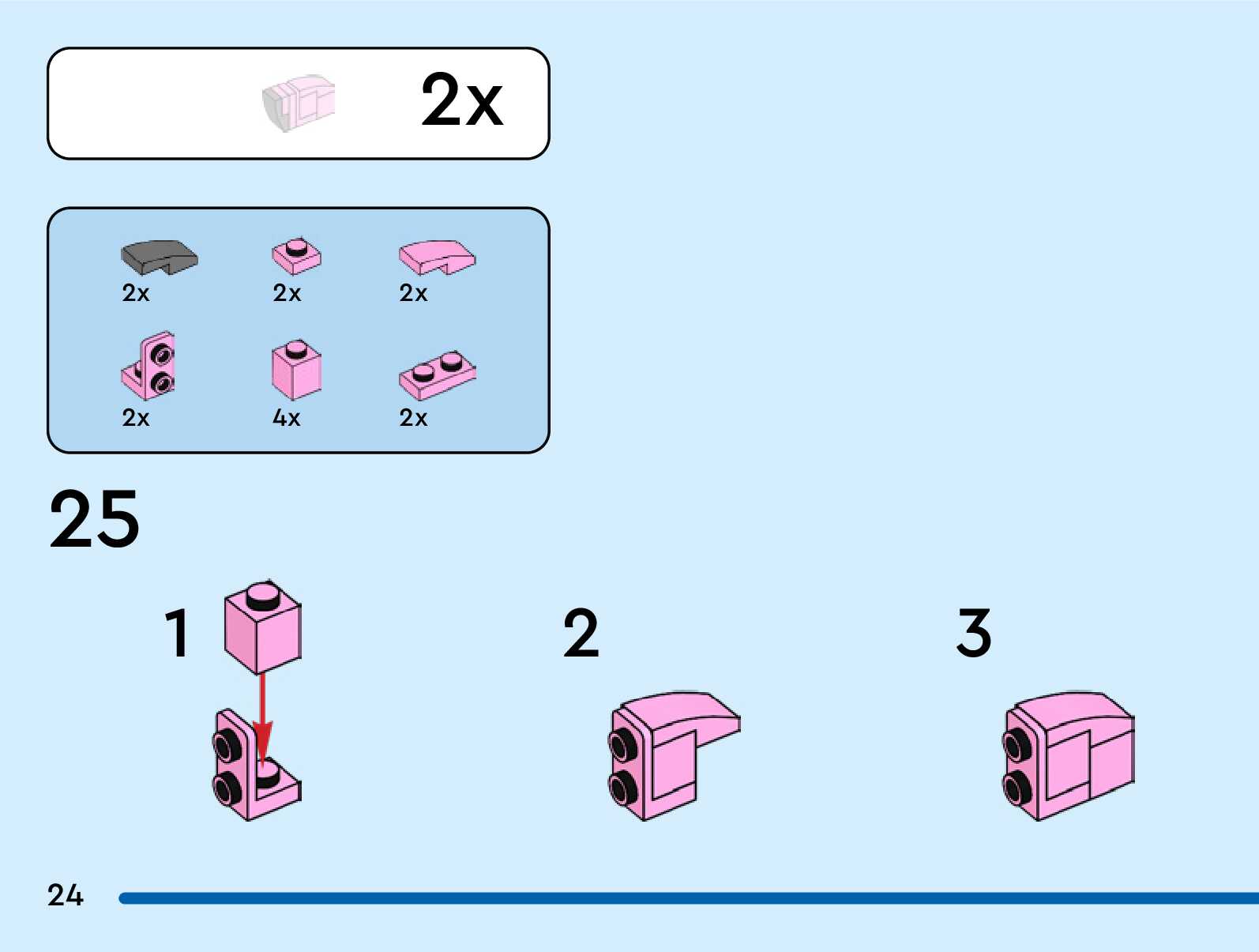 2x

2x
2x
2x
2x
4x
2x

25

1

2

3

24