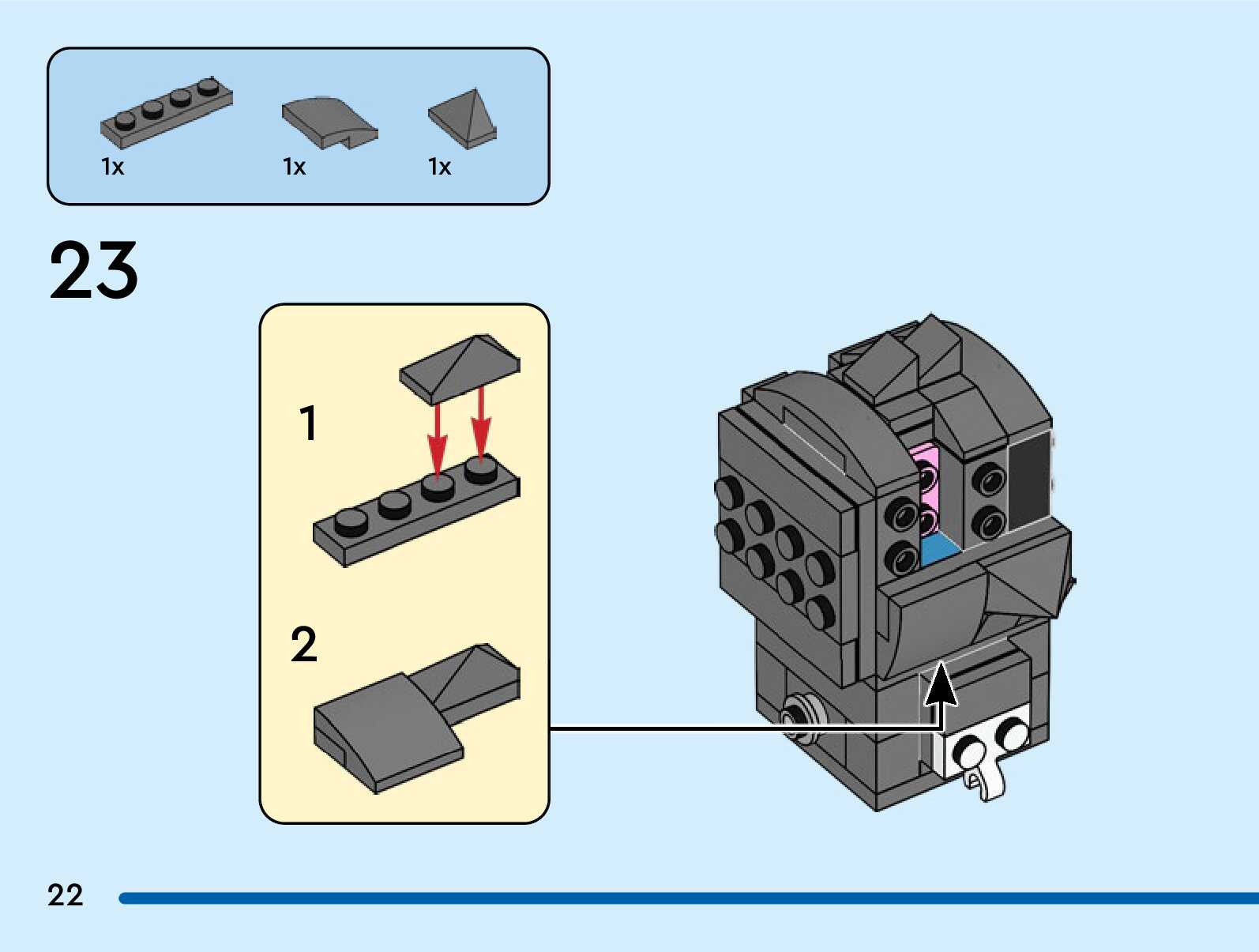 1x 1x 1x

23

1

2

22